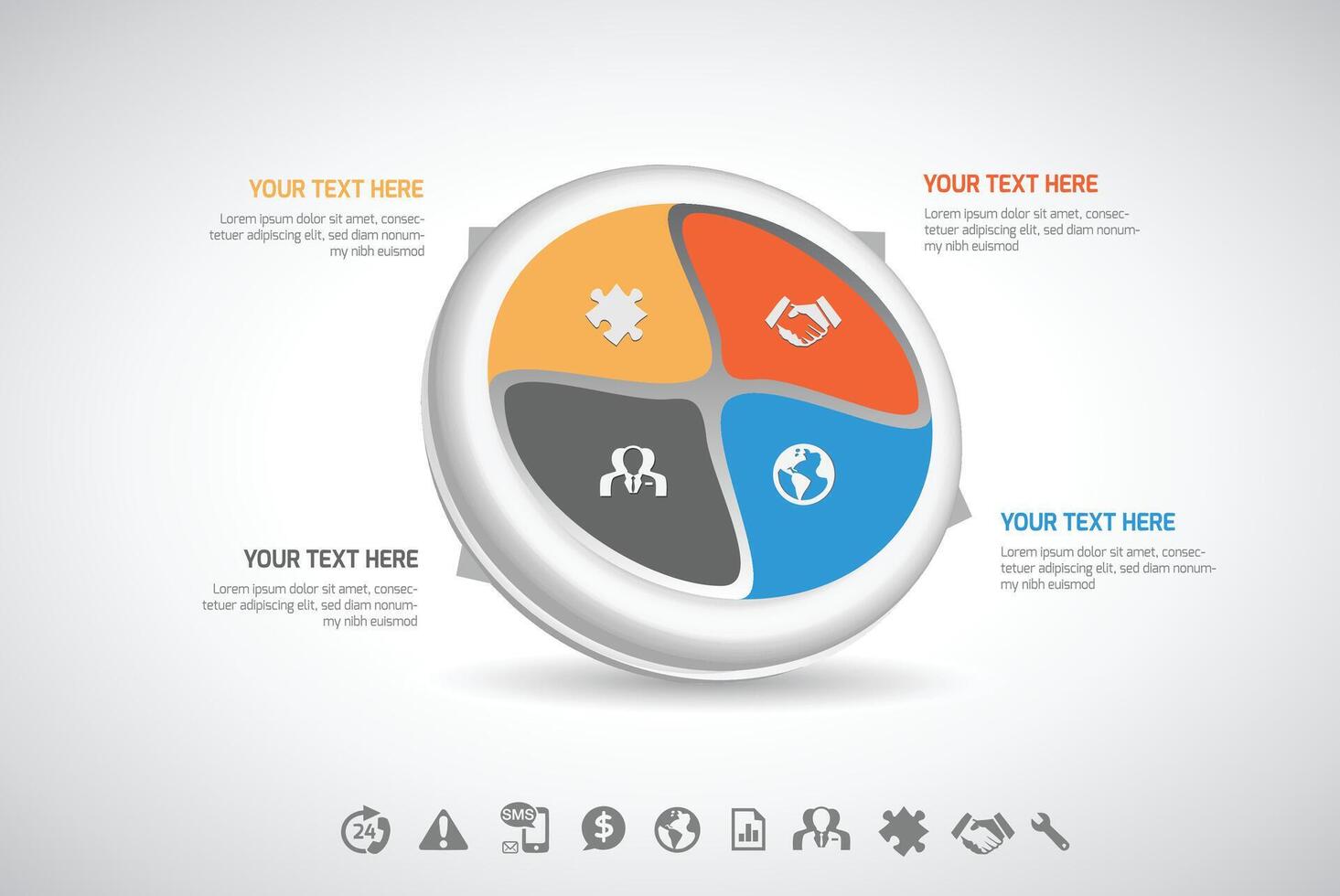 YOUR TEXT HERE

Lorem ipsum dolor sit amet, consectetuer adipiscing elit, sed diam nonummy nibh euismod

YOUR TEXT HERE

Lorem ipsum dolor sit amet, consectetuer adipiscing elit, sed diam nonummy nibh euismod

YOUR TEXT HERE

Lorem ipsum dolor sit amet, consectetuer adipiscing elit, sed diam nonummy nibh euismod

YOUR TEXT HERE

Lorem ipsum dolor sit amet, consectetuer adipiscing elit, sed diam nonummy nibh euismod

24 SMS $