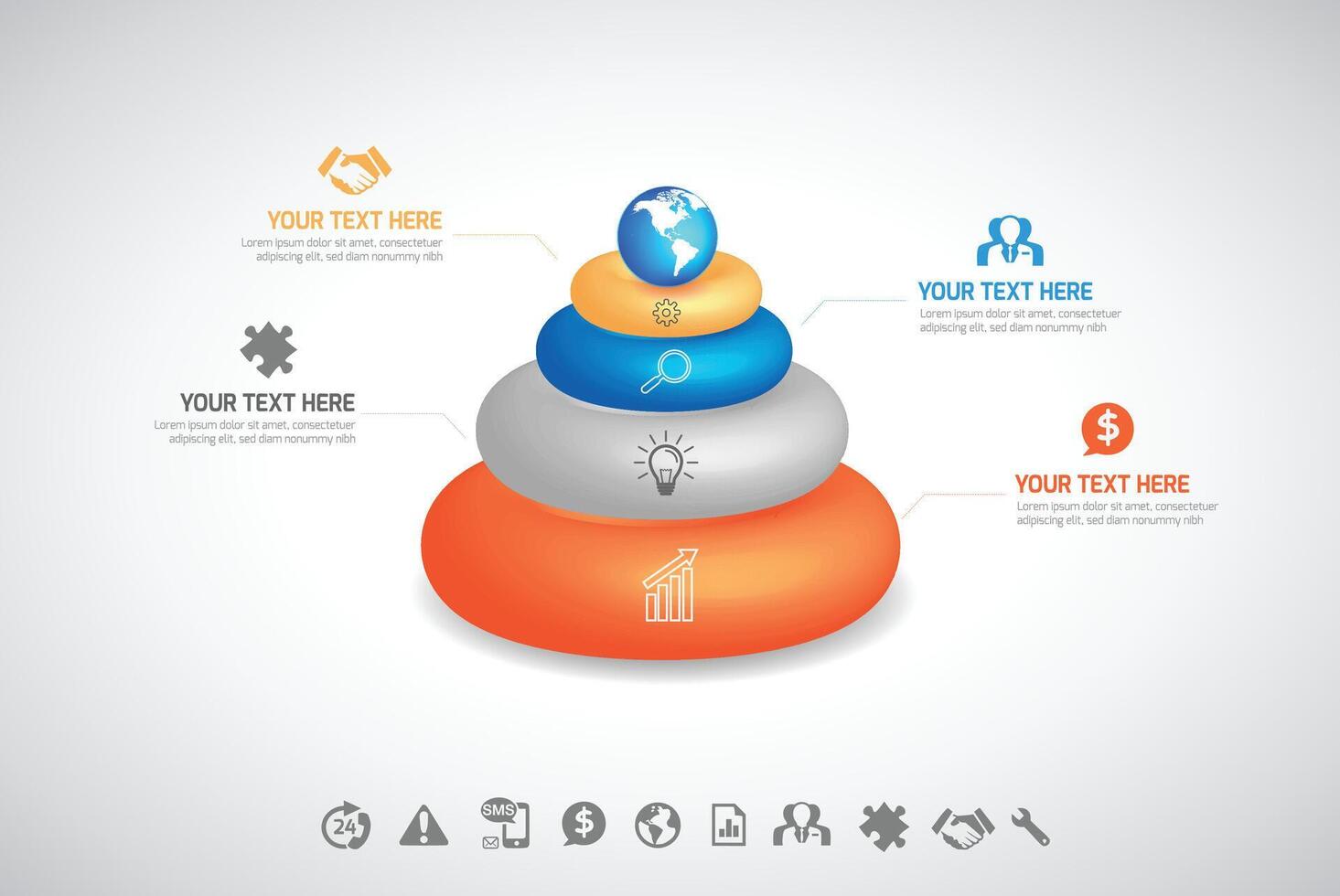 YOUR TEXT HERE
Lorem ipsum dolor sit amet, consectetuer adipiscing elit, sed diam nonummy nibh

YOUR TEXT HERE
Lorem ipsum dolor sit amet, consectetuer adipiscing elit, sed diam nonummy nibh

YOUR TEXT HERE
Lorem ipsum dolor sit amet, consectetuer adipiscing elit, sed diam nonummy nibh

$

YOUR TEXT HERE
Lorem ipsum dolor sit amet, consectetuer adipiscing elit, sed diam nonummy nibh

24 SMS $