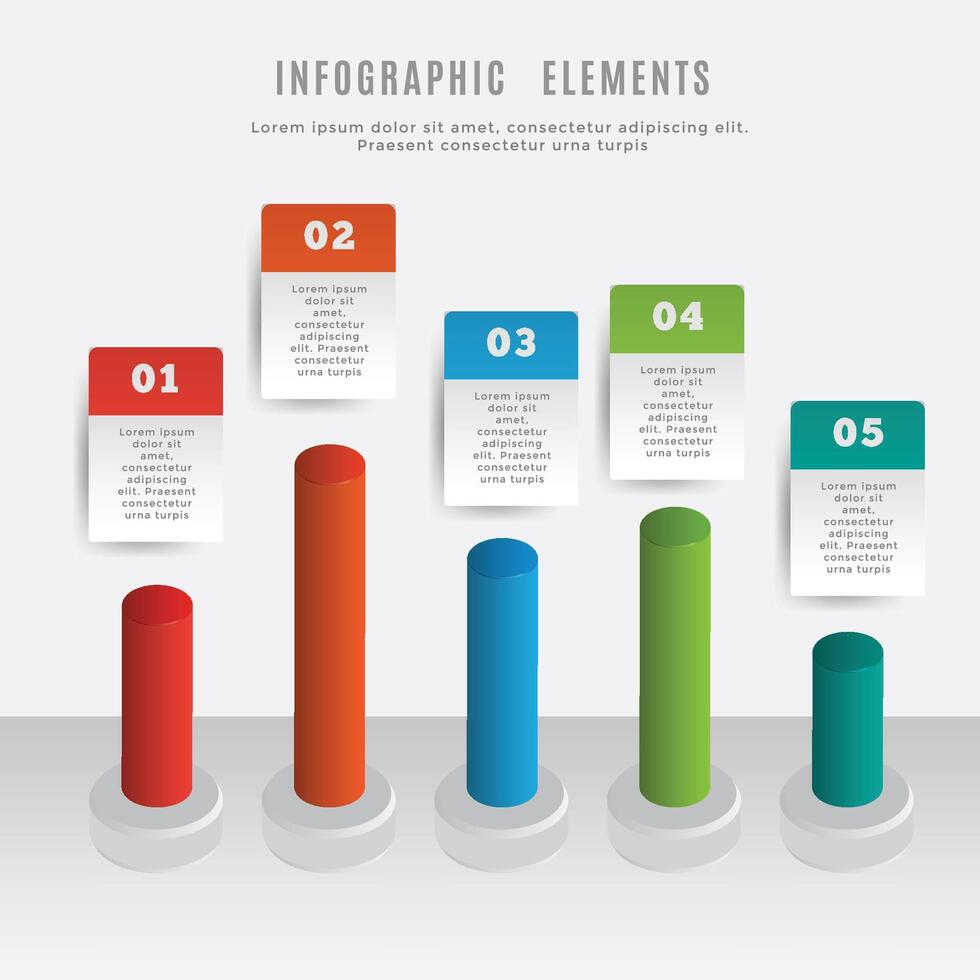 INFOGRAPHIC ELEMENTS

Lorem ipsum dolor sit amet, consectetur adipiscing elit. Praesent consectetur urna turpis

01

Lorem ipsum dolor sit amet, consectetur adipiscing elit. Praesent consectetur urna turpis

02

Lorem ipsum dolor sit amet, consectetur adipiscing elit. Praesent consectetur urna turpis

03

Lorem ipsum dolor sit amet, consectetur adipiscing elit. Praesent consectetur urna turpis

04

Lorem ipsum dolor sit amet, consectetur adipiscing elit. Praesent consectetur urna turpis

05

Lorem ipsum dolor sit amet, consectetur adipiscing elit. Praesent consectetur urna turpis