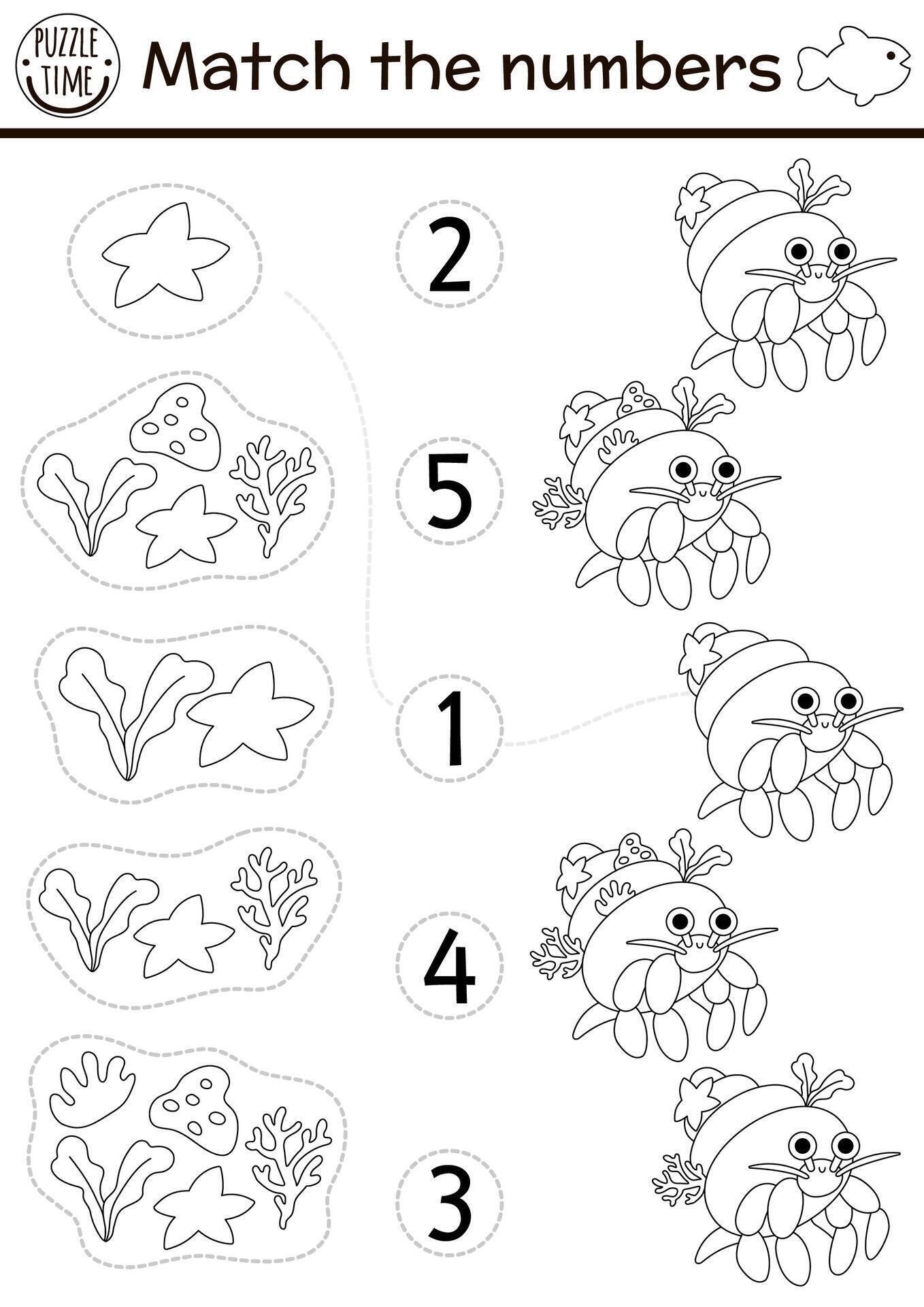 PUZZLE TIME

Match the numbers

2

5

1

4

3