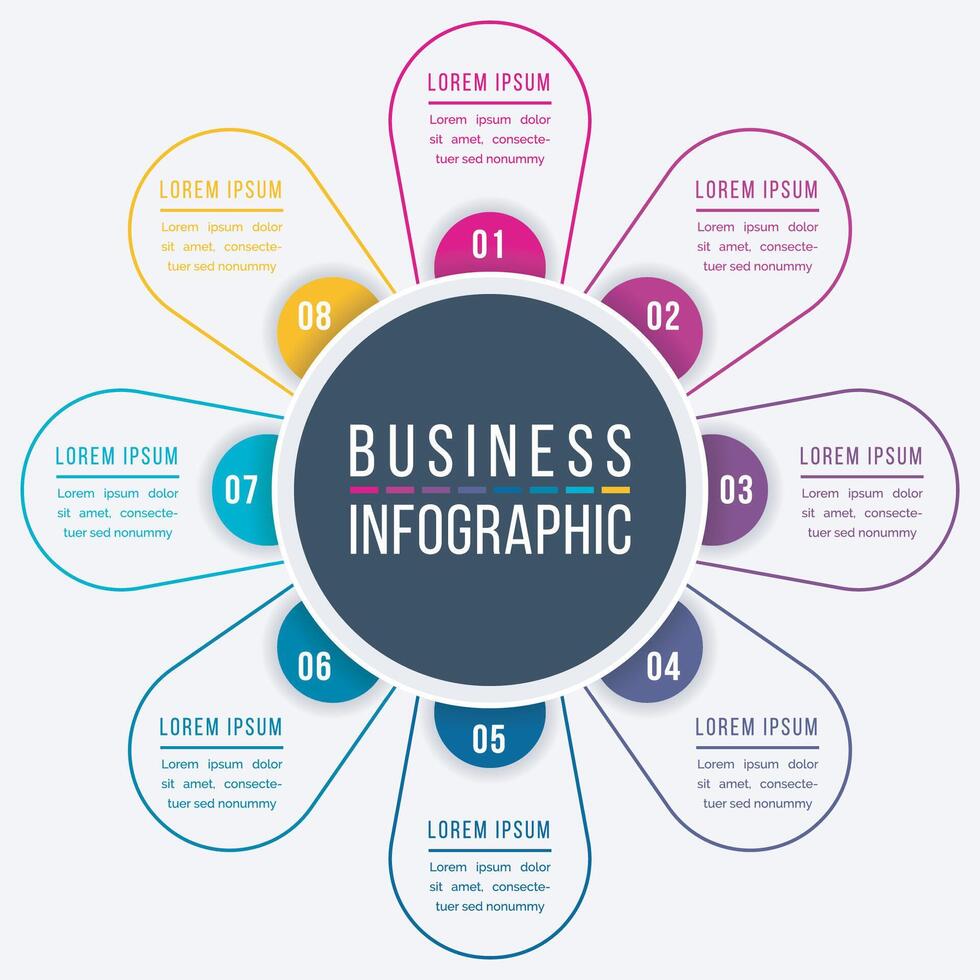 BUSINESS
INFOGRAPHIC

01
LOREM IPSUM
Lorem ipsum dolor sit amet, consectetuer sed nonummy

02
LOREM IPSUM
Lorem ipsum dolor sit amet, consectetuer sed nonummy

03
LOREM IPSUM
Lorem ipsum dolor sit amet, consectetuer sed nonummy

04
LOREM IPSUM
Lorem ipsum dolor sit amet, consectetuer sed nonummy

05
LOREM IPSUM
Lorem ipsum dolor sit amet, consectetuer sed nonummy

06
LOREM IPSUM
Lorem ipsum dolor sit amet, consectetuer sed nonummy

07
LOREM IPSUM
Lorem ipsum dolor sit amet, consectetuer sed nonummy

08
LOREM IPSUM
Lorem ipsum dolor sit amet, consectetuer sed nonummy