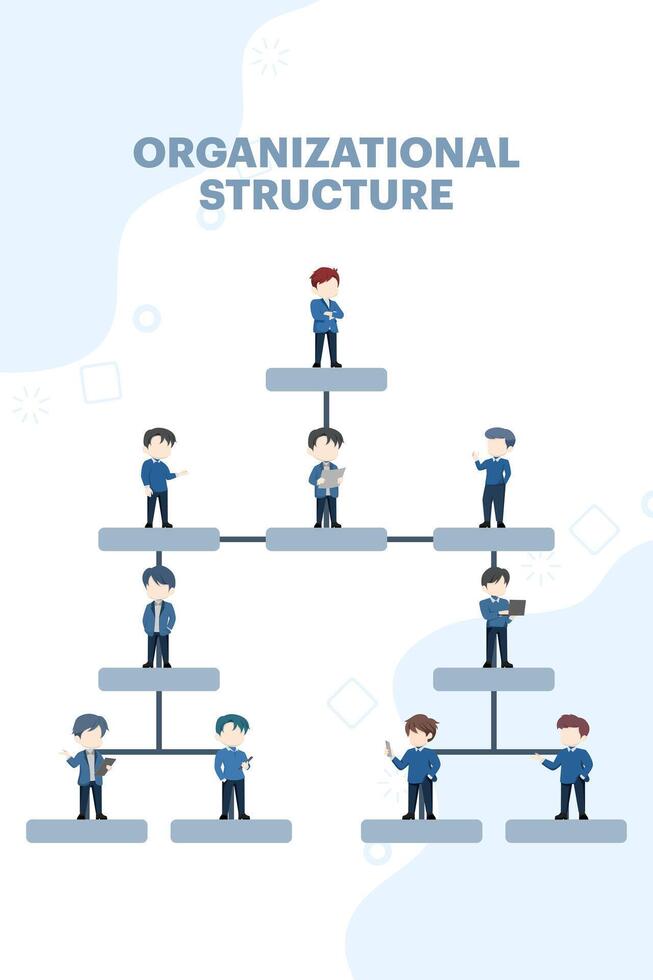 ORGANIZATIONAL STRUCTURE