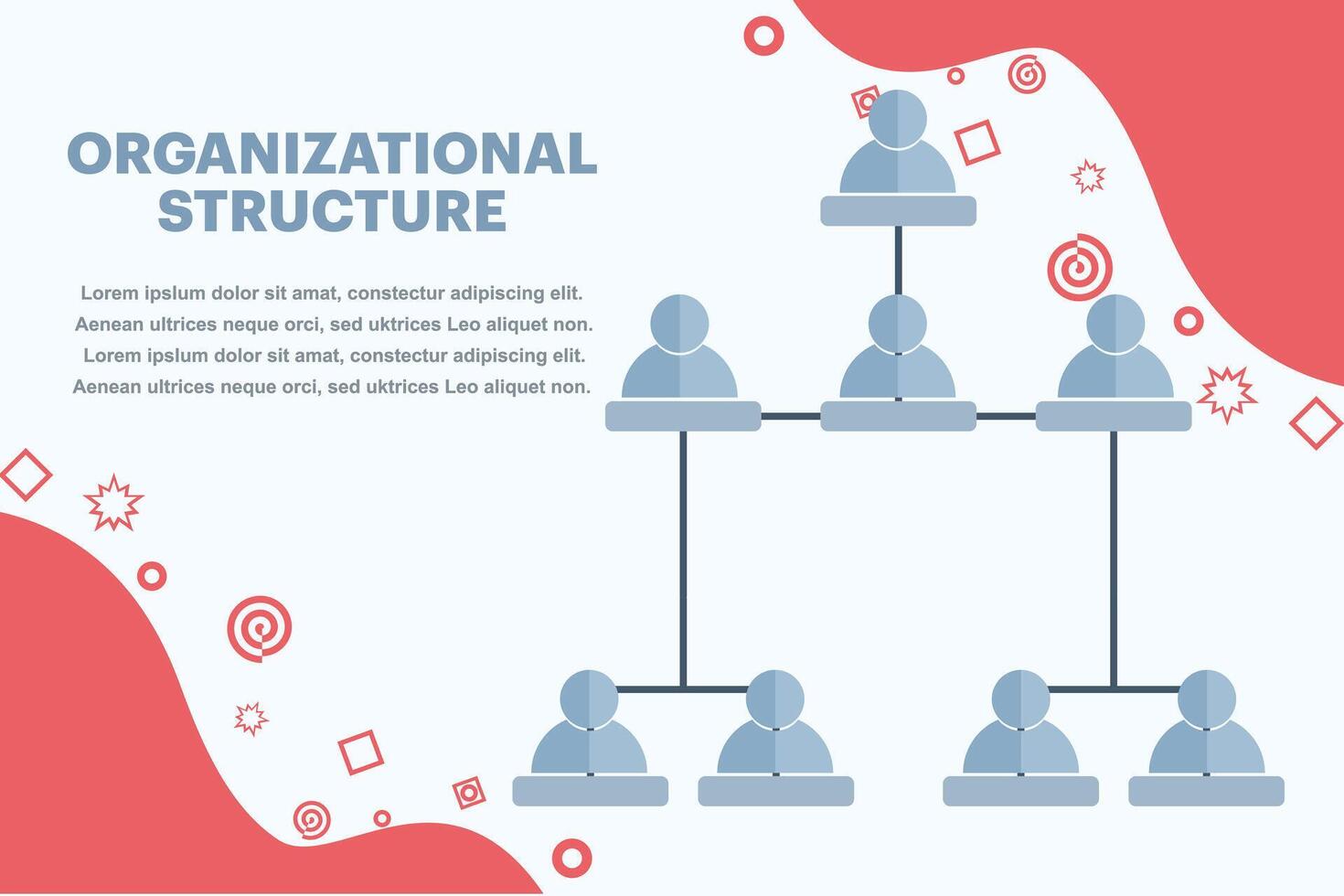 ORGANIZATIONAL STRUCTURE

Lorem ipslum dolor sit amat, constectur adipiscing elit. Aenean ultrices neque orci, sed uktrices Leo aliquet non. Lorem ipslum dolor sit amat, constectur adipiscing elit. Aenean ultrices neque orci, sed uktrices Leo aliquet non.