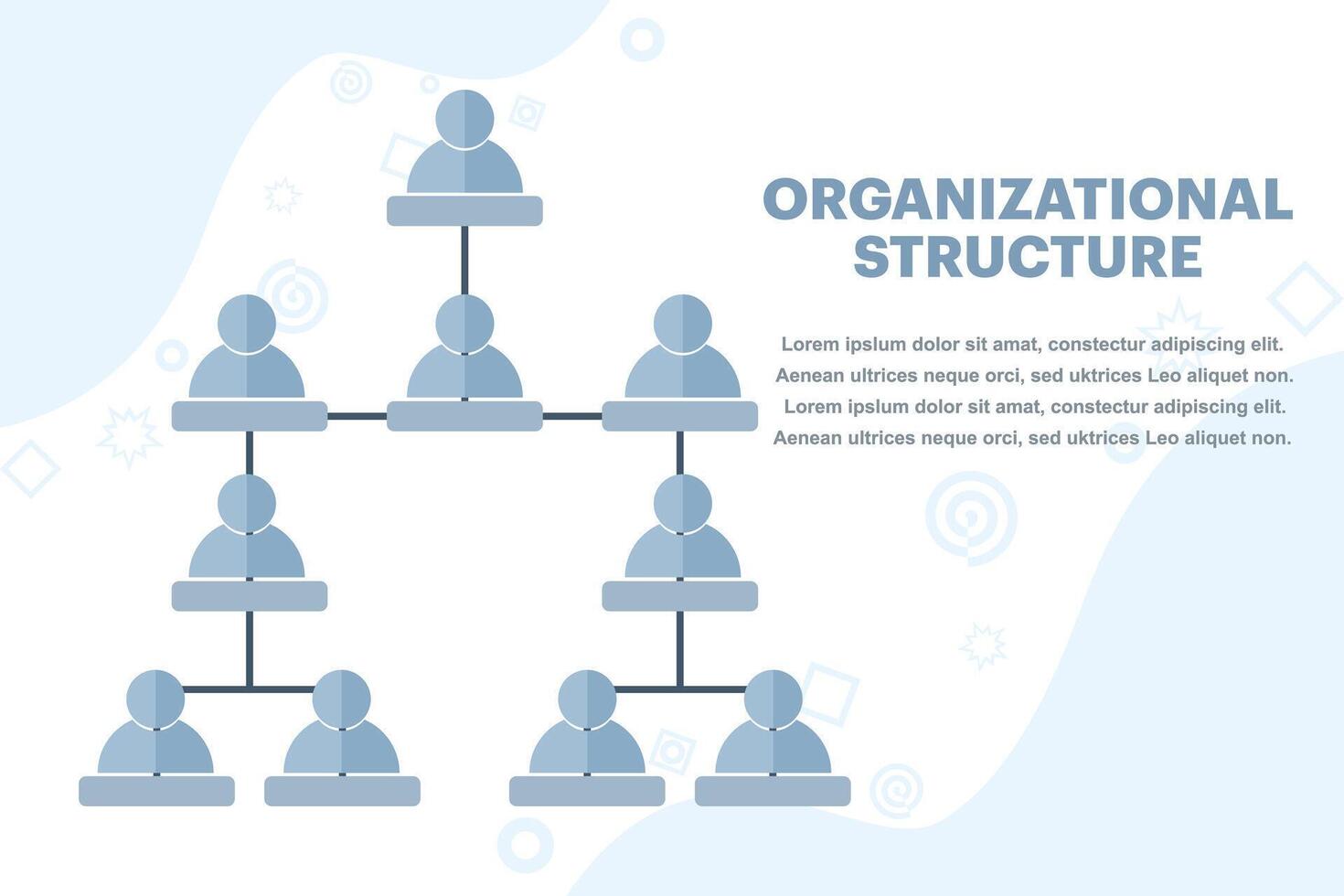 ORGANIZATIONAL STRUCTURE

Lorem ipslum dolor sit amat, constectur adipiscing elit. Aenean ultrices neque orci, sed uktrices Leo aliquet non. Lorem ipslum dolor sit amat, constectur adipiscing elit. Aenean ultrices neque orci, sed uktrices Leo aliquet non.