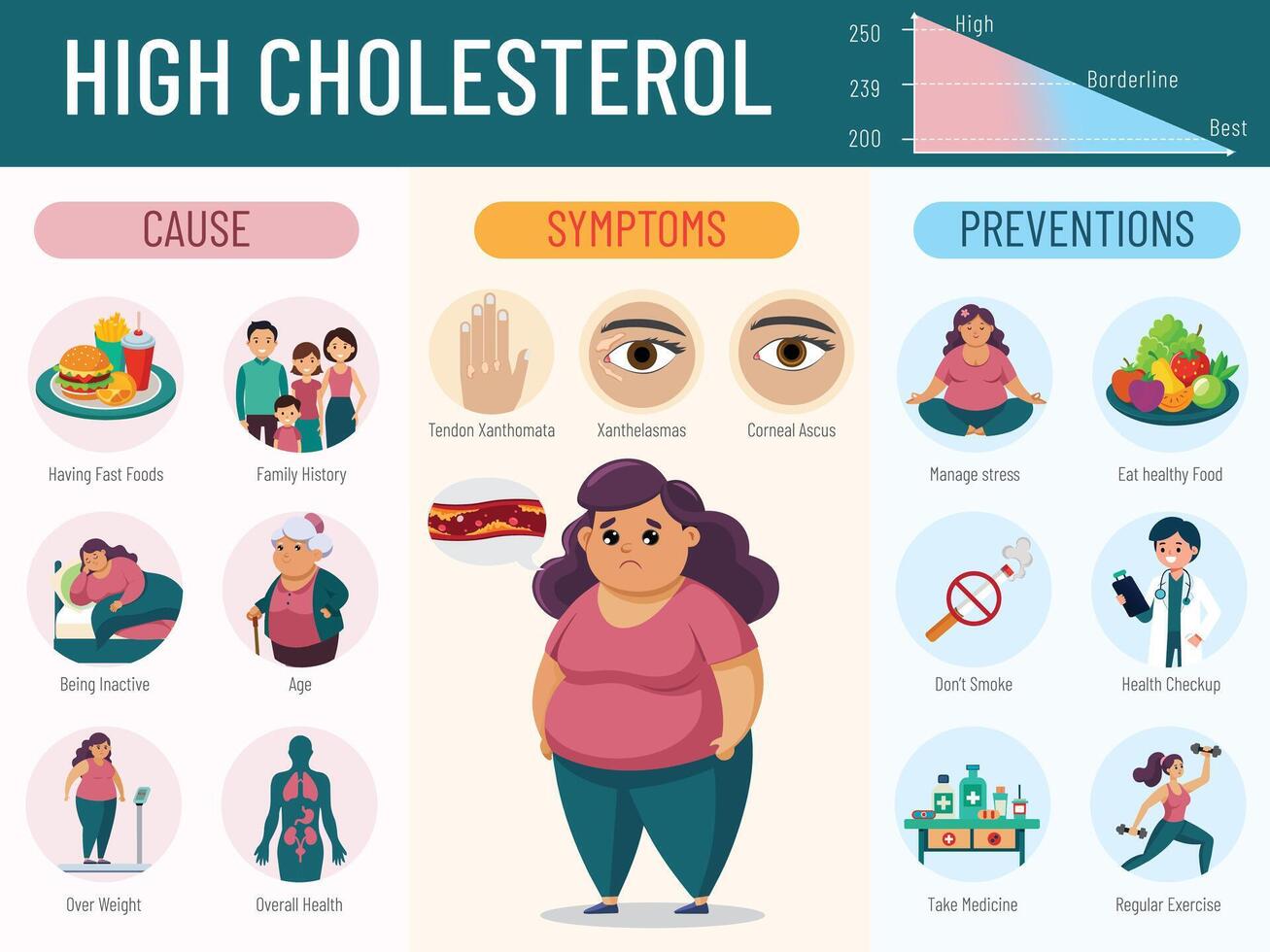 HIGH CHOLESTEROL

250
239
200
High
Borderline
Best

CAUSE

Having Fast Foods
Family History
Being Inactive
Age
Over Weight
Overall Health

SYMPTOMS

Tendon Xanthomata
Xanthelasmas
Corneal Ascus

PREVENTIONS

Manage stress
Eat healthy Food
Don't Smoke
Health Checkup
Take Medicine
Regular Exercise