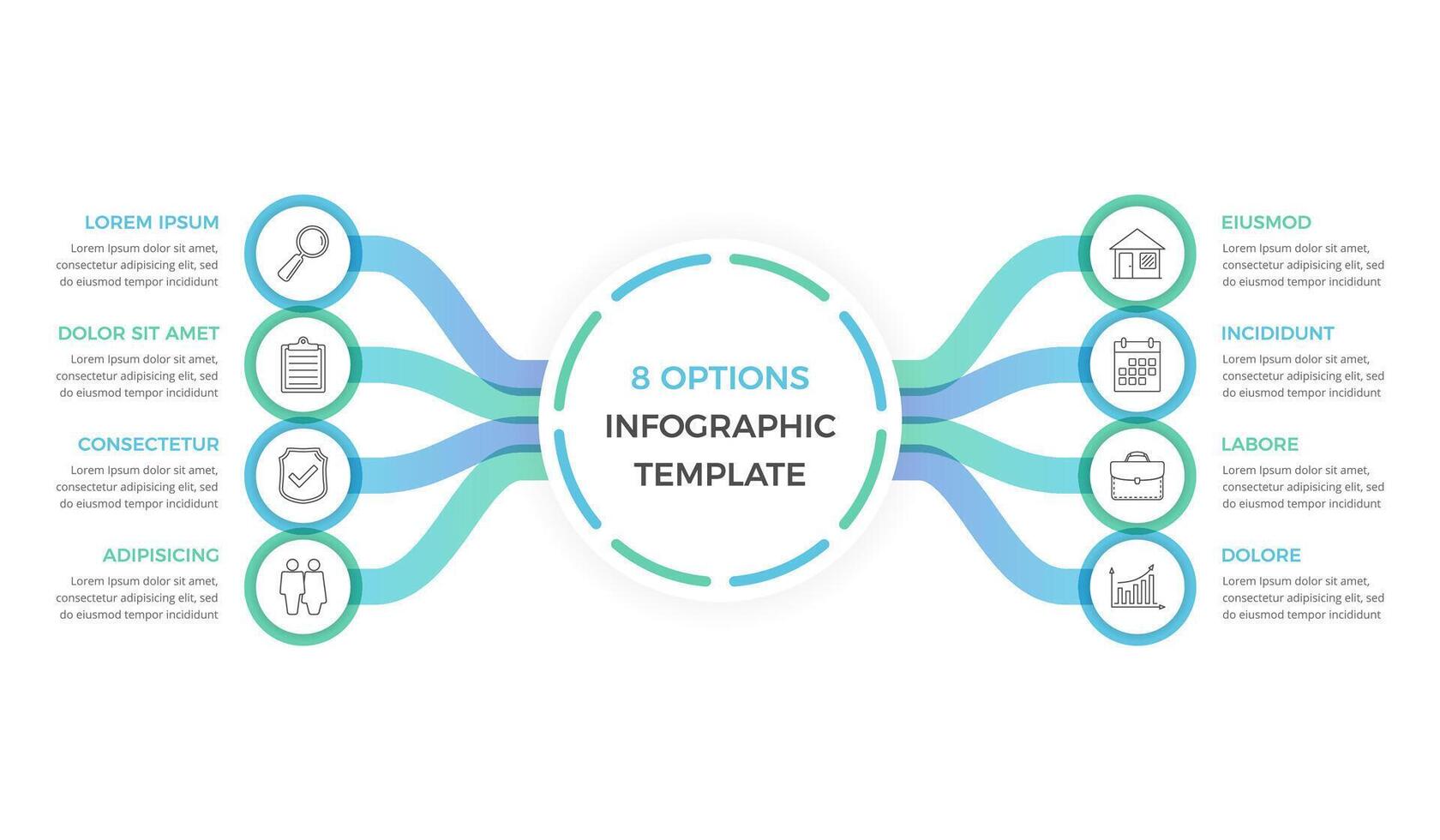 LOREM IPSUM
Lorem Ipsum dolor sit amet, consectetur adipisicing elit, sed do eiusmod tempor incididunt

DOLOR SIT AMET
Lorem Ipsum dolor sit amet, consectetur adipisicing elit, sed do eiusmod tempor incididunt

CONSECTETUR
Lorem Ipsum dolor sit amet, consectetur adipisicing elit, sed do eiusmod tempor incididunt

ADIPISICING
Lorem Ipsum dolor sit amet, consectetur adipisicing elit, sed do eiusmod tempor incididunt

8 OPTIONS
INFOGRAPHIC
TEMPLATE

EIUSMOD
Lorem Ipsum dolor sit amet, consectetur adipisicing elit, sed do eiusmod tempor incididunt

INCIDIDUNT
Lorem Ipsum dolor sit amet, consectetur adipisicing elit, sed do eiusmod tempor incididunt

LABORE
Lorem Ipsum dolor sit amet, consectetur adipisicing elit, sed do eiusmod tempor incididunt

DOLORE
Lorem Ipsum dolor sit amet, consectetur adipisicing elit, sed do eiusmod tempor incididunt