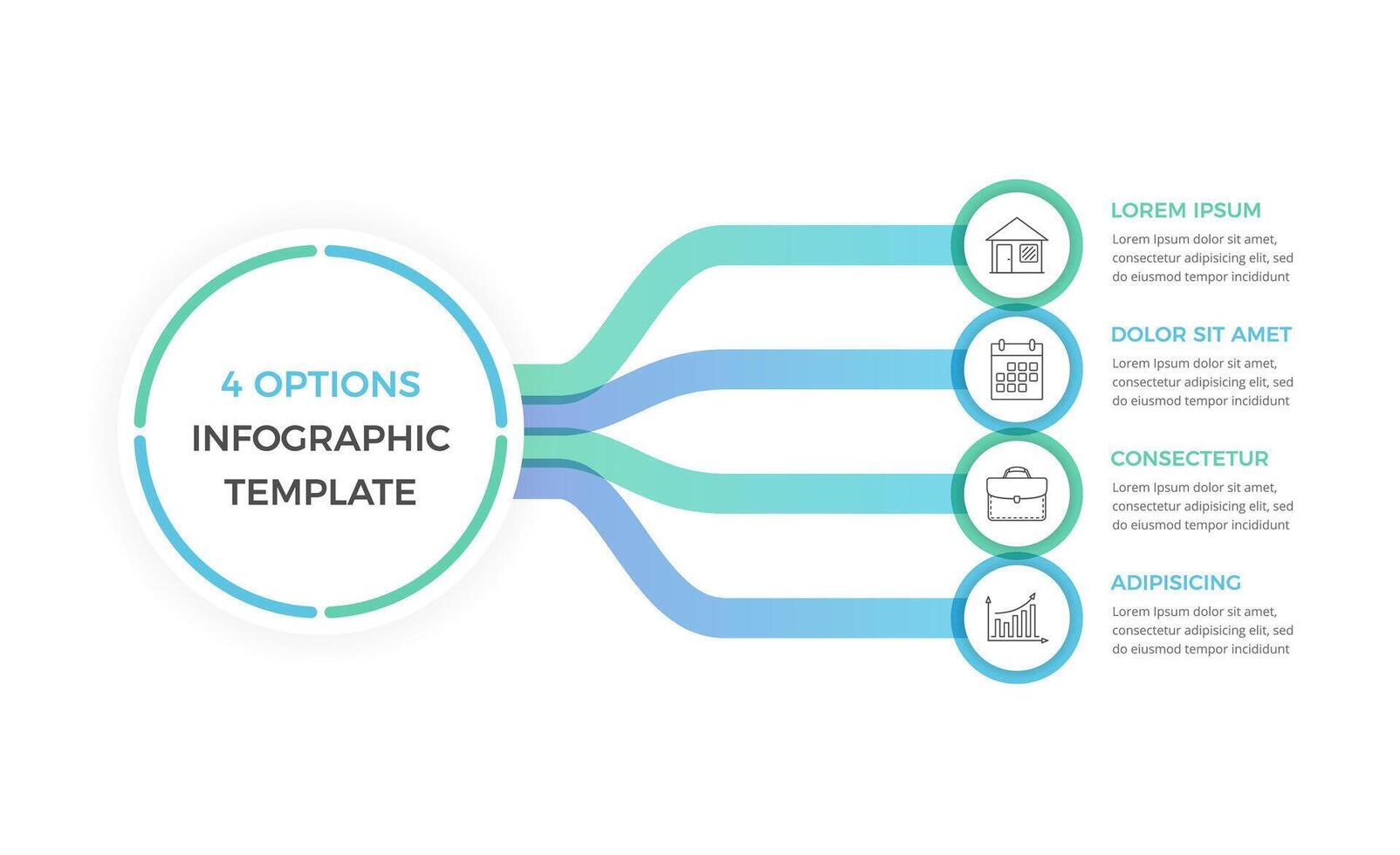 4 OPTIONS
INFOGRAPHIC
TEMPLATE

LOREM IPSUM
Lorem Ipsum dolor sit amet, consectetur adipisicing elit, sed do eiusmod tempor incididunt

DOLOR SIT AMET
Lorem Ipsum dolor sit amet, consectetur adipisicing elit, sed do eiusmod tempor incididunt

CONSECTETUR
Lorem Ipsum dolor sit amet, consectetur adipisicing elit, sed do eiusmod tempor incididunt

ADIPISICING
Lorem Ipsum dolor sit amet, consectetur adipisicing elit, sed do eiusmod tempor incididunt