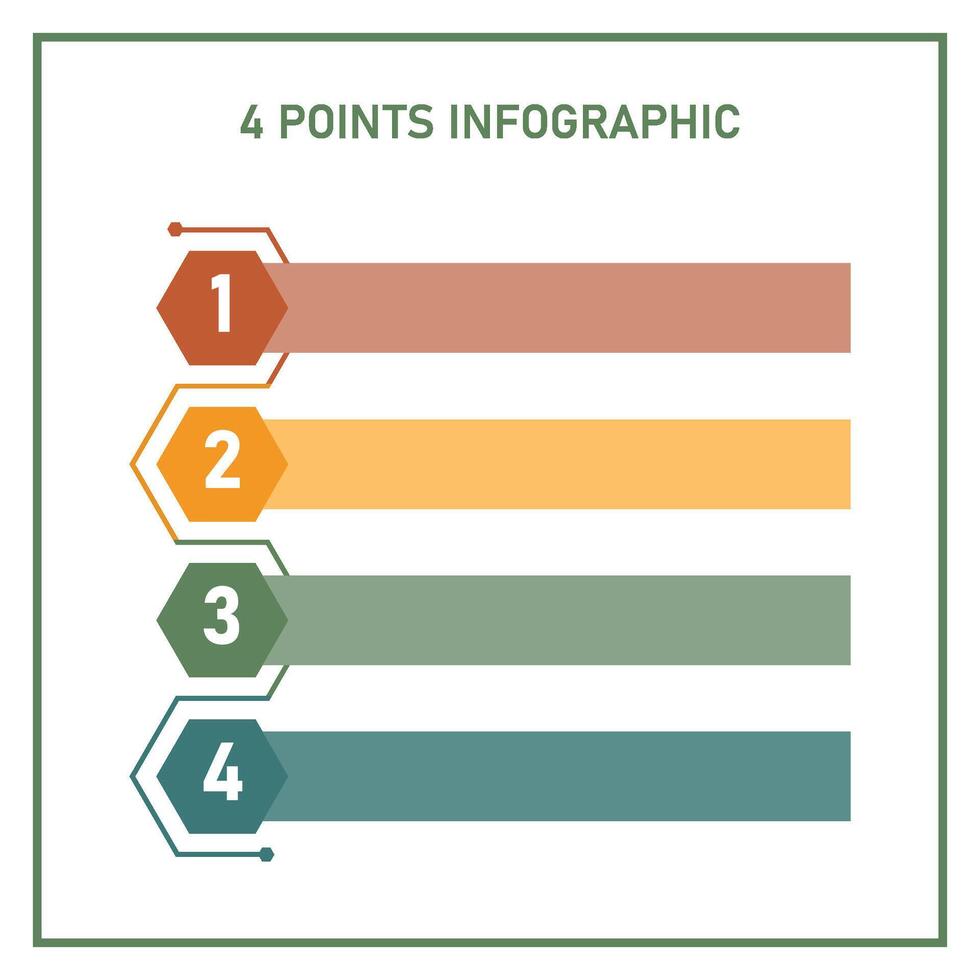 4 POINTS INFOGRAPHIC

1

2

3

4