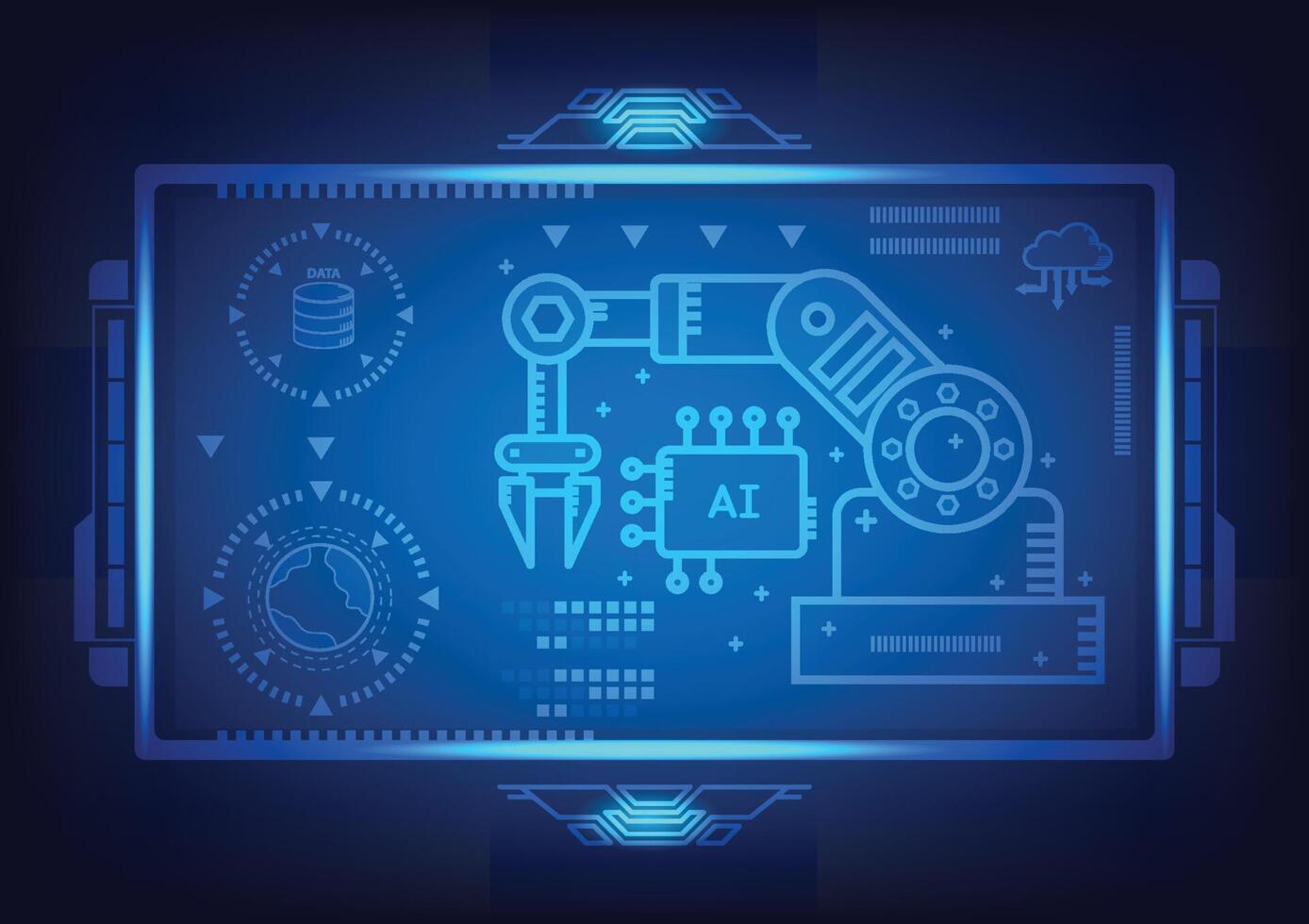 DATA

AI