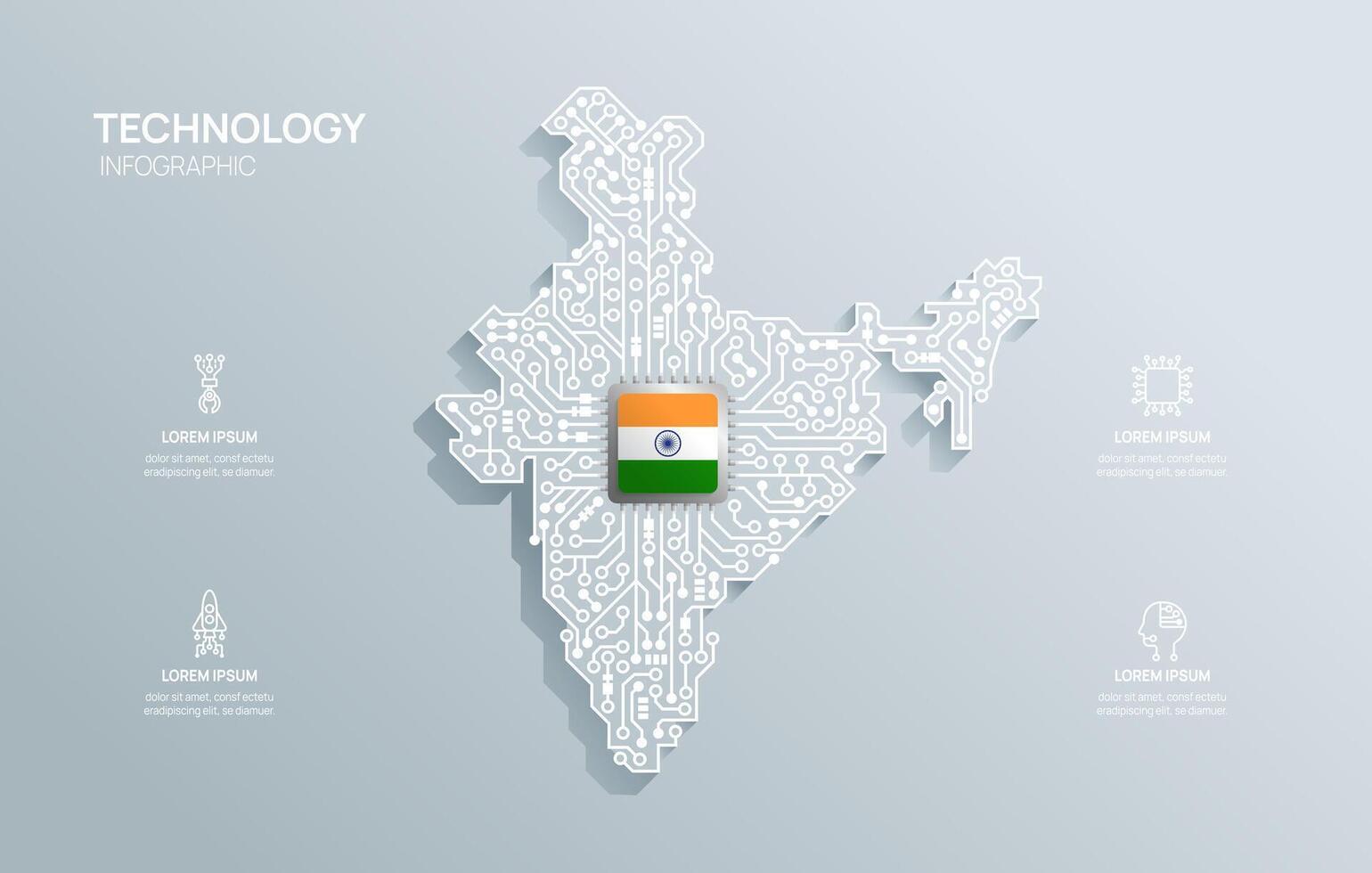 TECHNOLOGY
INFOGRAPHIC

LOREM IPSUM
dolor sit amet, consf ectetu eradipiscing elit, se diamuer.

LOREM IPSUM
dolor sit amet, consf ectetu eradipiscing elit, se diamuer.

LOREM IPSUM
dolor sit amet, consf ectetu eradipiscing elit, se diamuer.

LOREM IPSUM
dolor sit amet, consf ectetu eradipiscing elit, se diamuer.