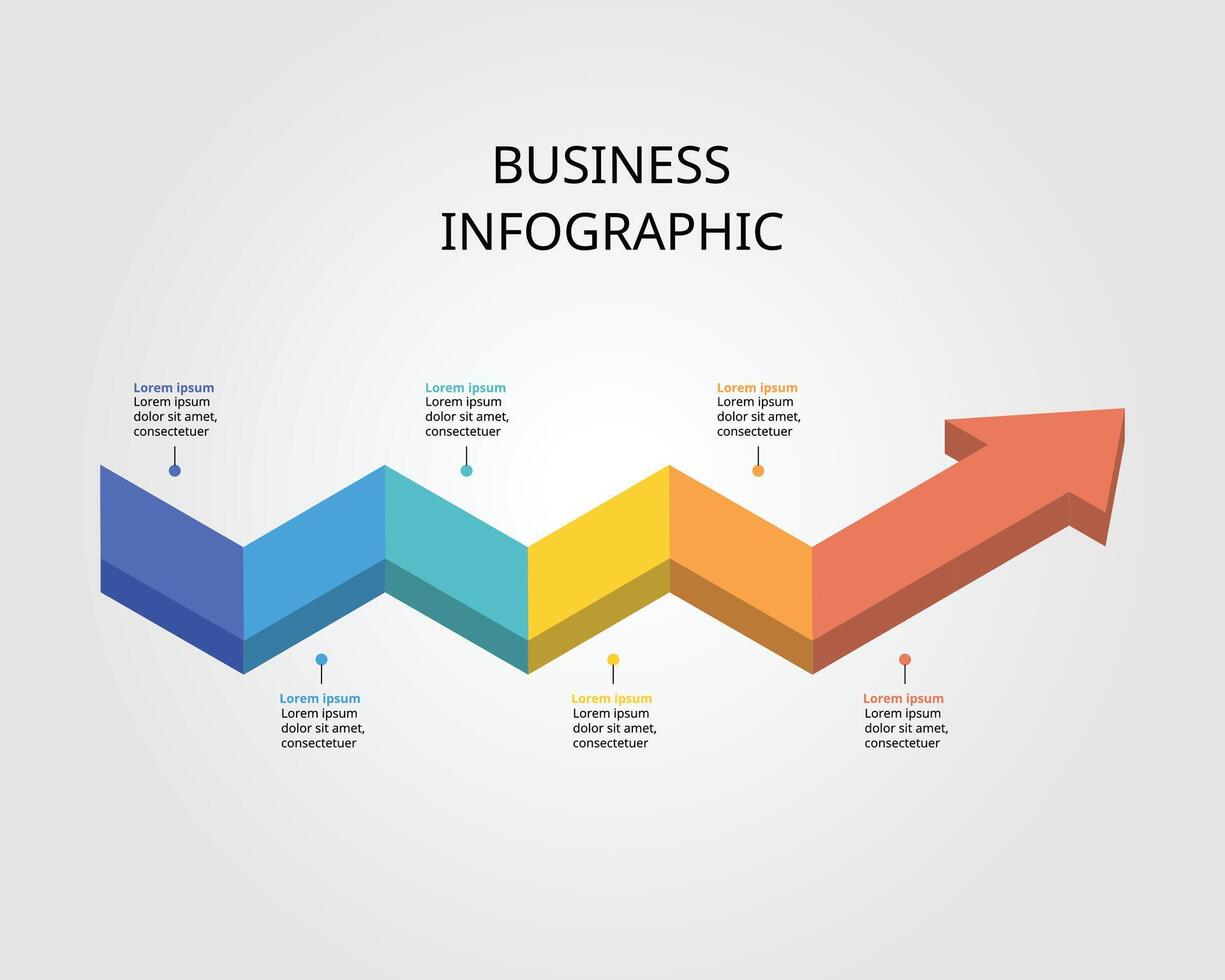 BUSINESS INFOGRAPHIC

Lorem ipsum
Lorem ipsum dolor sit amet, consectetuer

Lorem ipsum
Lorem ipsum dolor sit amet, consectetuer

Lorem ipsum
Lorem ipsum dolor sit amet, consectetuer

Lorem ipsum
Lorem ipsum dolor sit amet, consectetuer

Lorem ipsum
Lorem ipsum dolor sit amet, consectetuer

Lorem ipsum
Lorem ipsum dolor sit amet, consectetuer