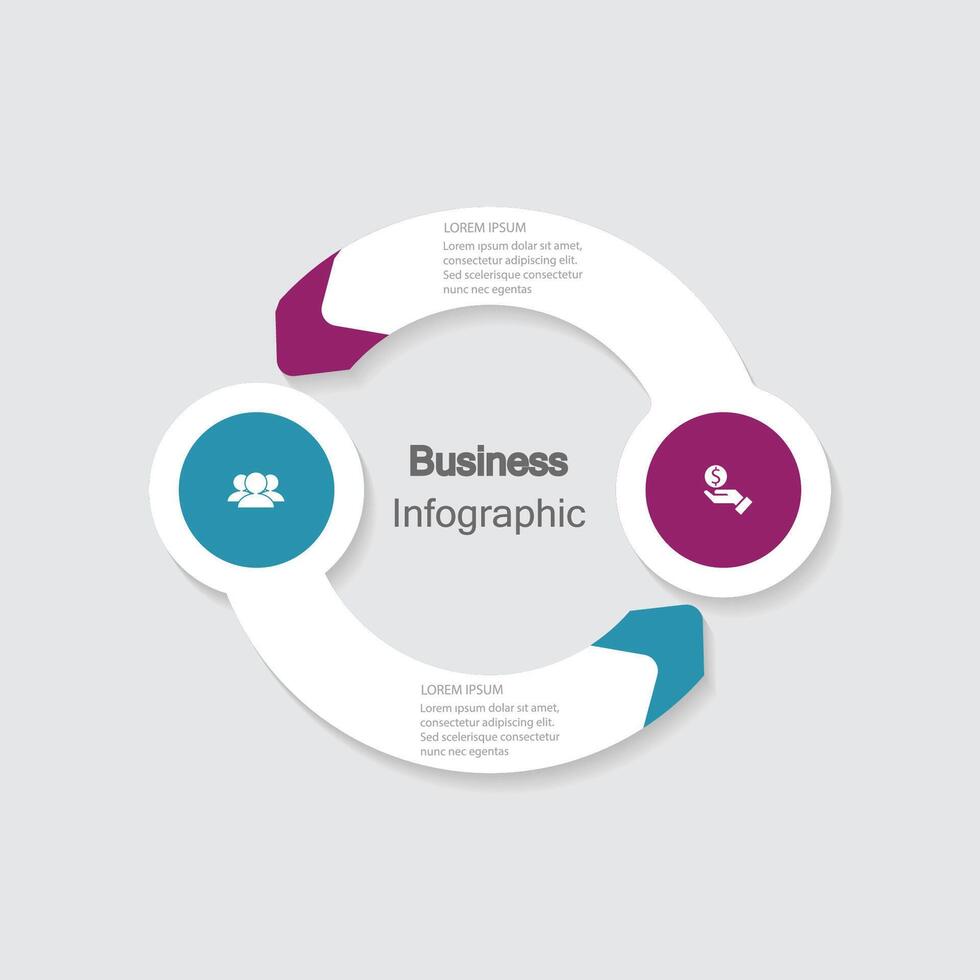 LOREM IPSUM
Lorem ipsum dolar sit amet, consectetur adipiscing elit. Sed scelerisque consectetur nunc nec egentas

Business
Infographic

$

LOREM IPSUM
Lorem ipsum dolar sit amet, consectetur adipiscing elit. Sed scelerisque consectetur nunc nec egentas