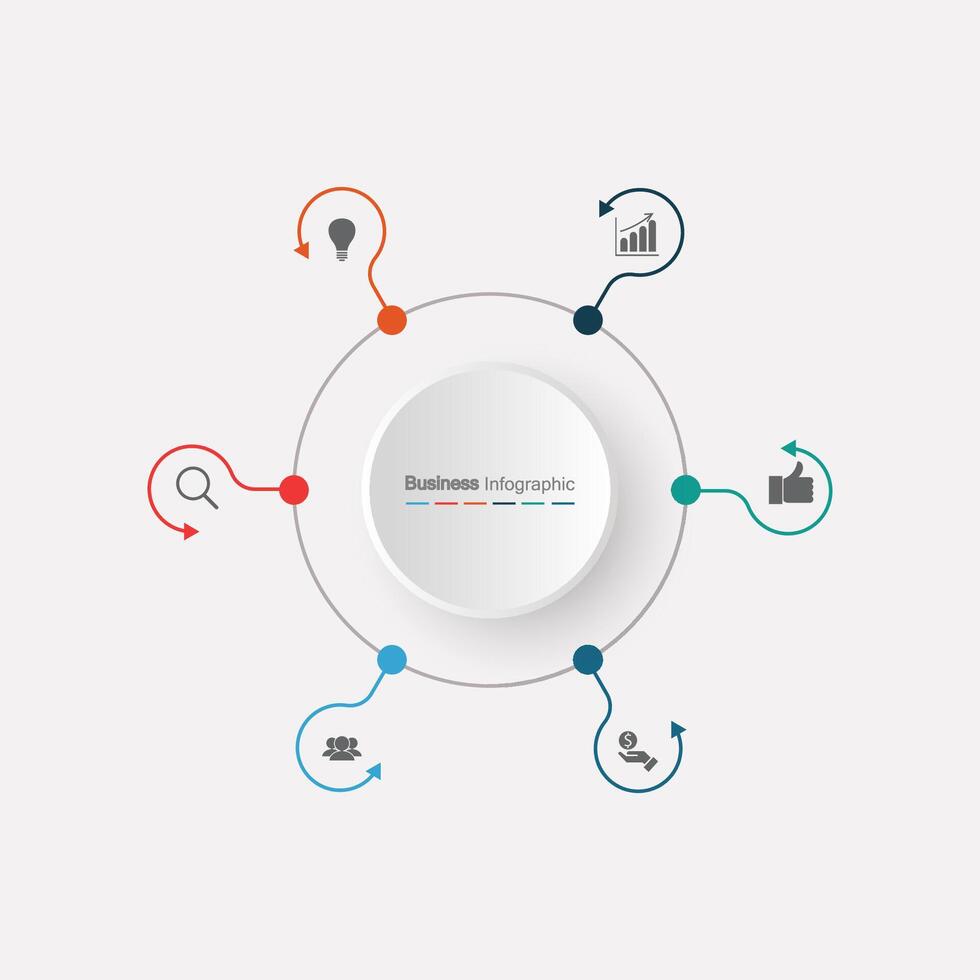 Business Infographic