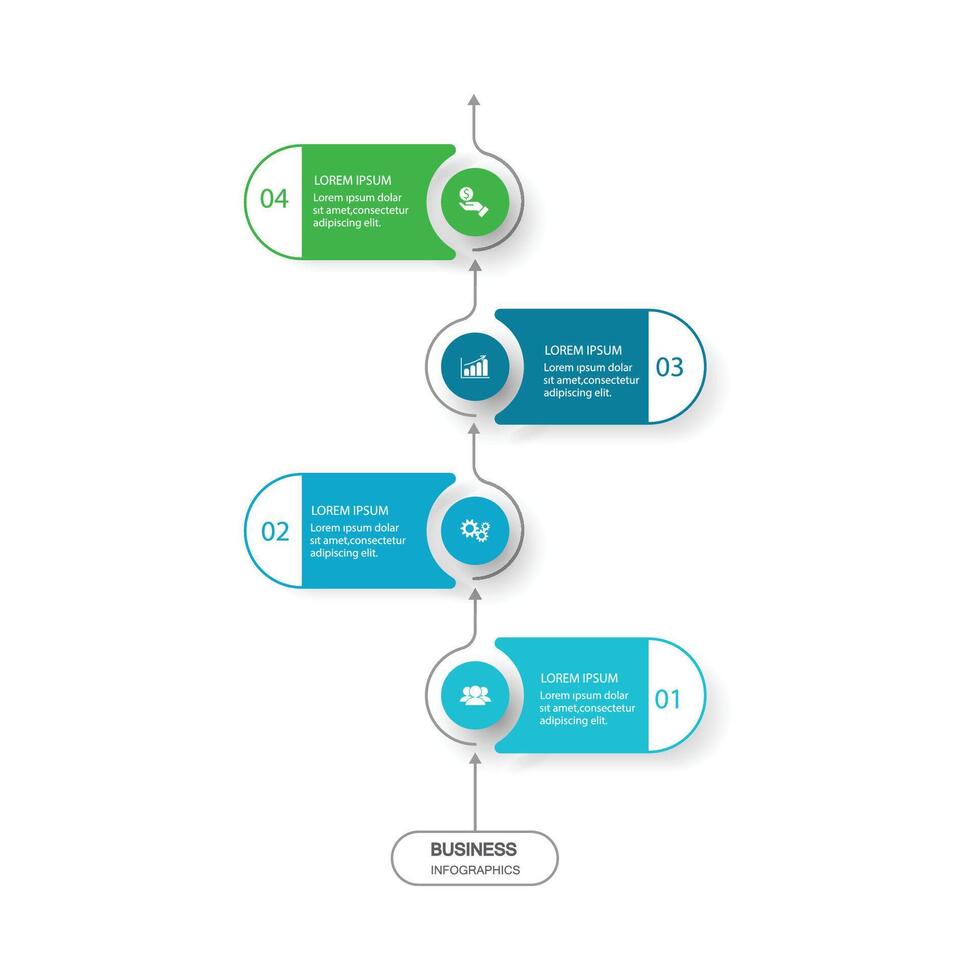 04
LOREM IPSUM
Lorem ipsum dolar sit amet,consectetur adipiscing elit.

LOREM IPSUM
Lorem ipsum dolar sit amet,consectetur adipiscing elit.
03

02
LOREM IPSUM
Lorem ipsum dolar sit amet,consectetur adipiscing elit.

LOREM IPSUM
Lorem ipsum dolar sit amet,consectetur adipiscing elit.
01

BUSINESS
INFOGRAPHICS