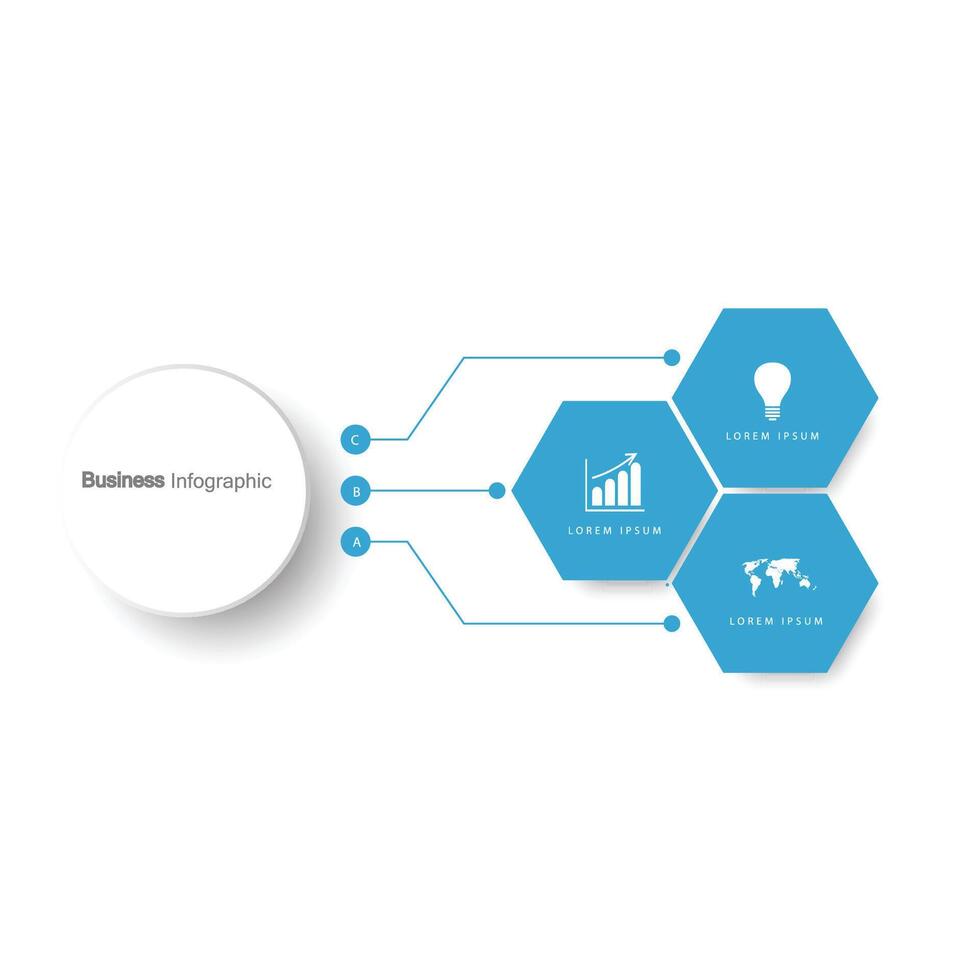 Business Infographic

C

B

A

LOREM IPSUM

LOREM IPSUM

LOREM IPSUM