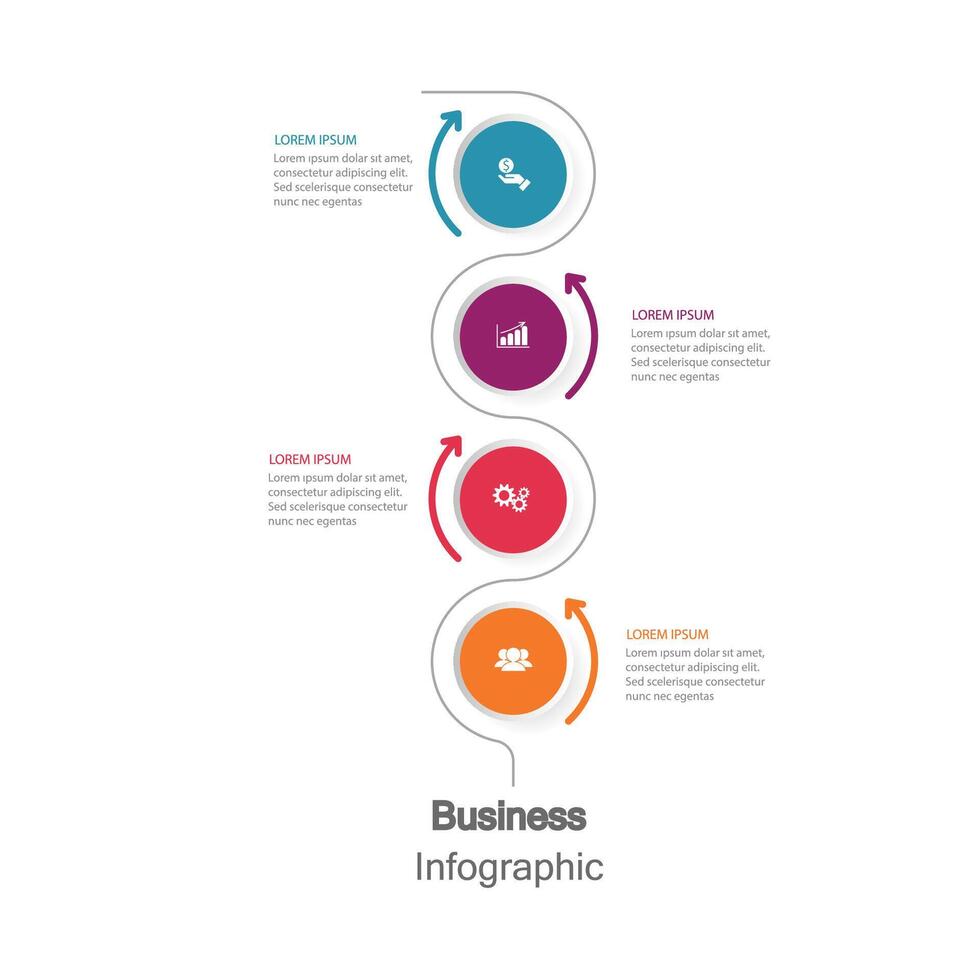 LOREM IPSUM
Lorem ıpsum dolar sıt amet, consectetur adipiscing elit. Sed scelerisque consectetur nunc nec egentas

LOREM IPSUM
Lorem ıpsum dolar sıt amet, consectetur adipiscing elit. Sed scelerisque consectetur nunc nec egentas

LOREM IPSUM
Lorem ıpsum dolar sıt amet, consectetur adipiscing elit. Sed scelerisque consectetur nunc nec egentas

LOREM IPSUM
Lorem ıpsum dolar sıt amet, consectetur adipiscing elit. Sed scelerisque consectetur nunc nec egentas

Business
Infographic