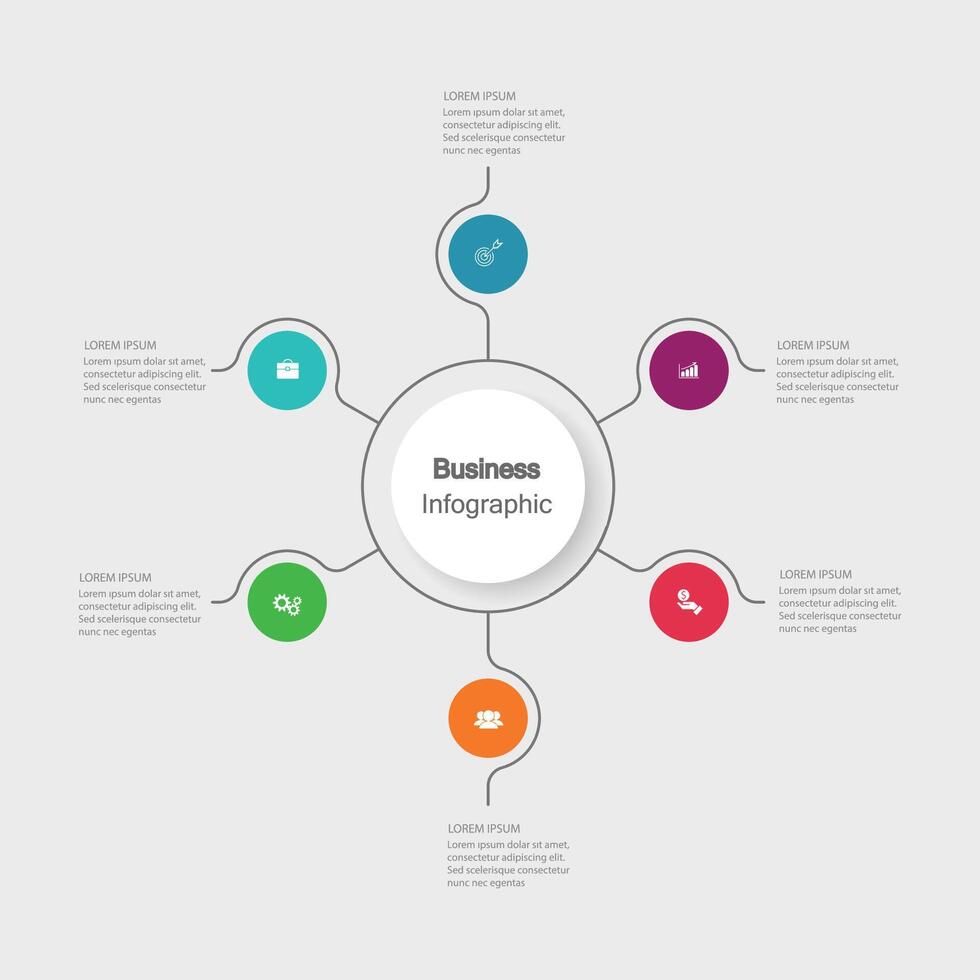 LOREM IPSUM
Lorem ipsum dolar sit amet, consectetur adipiscing elit. Sed scelerisque consectetur nunc nec egentas

LOREM IPSUM
Lorem ipsum dolar sit amet, consectetur adipiscing elit. Sed scelerisque consectetur nunc nec egentas

LOREM IPSUM
Lorem ipsum dolar sit amet, consectetur adipiscing elit. Sed scelerisque consectetur nunc nec egentas

Business
Infographic

LOREM IPSUM
Lorem ipsum dolar sit amet, consectetur adipiscing elit. Sed scelerisque consectetur nunc nec egentas

LOREM IPSUM
Lorem ipsum dolar sit amet, consectetur adipiscing elit. Sed scelerisque consectetur nunc nec egentas

LOREM IPSUM
Lorem ipsum dolar sit amet, consectetur adipiscing elit. Sed scelerisque consectetur nunc nec egentas