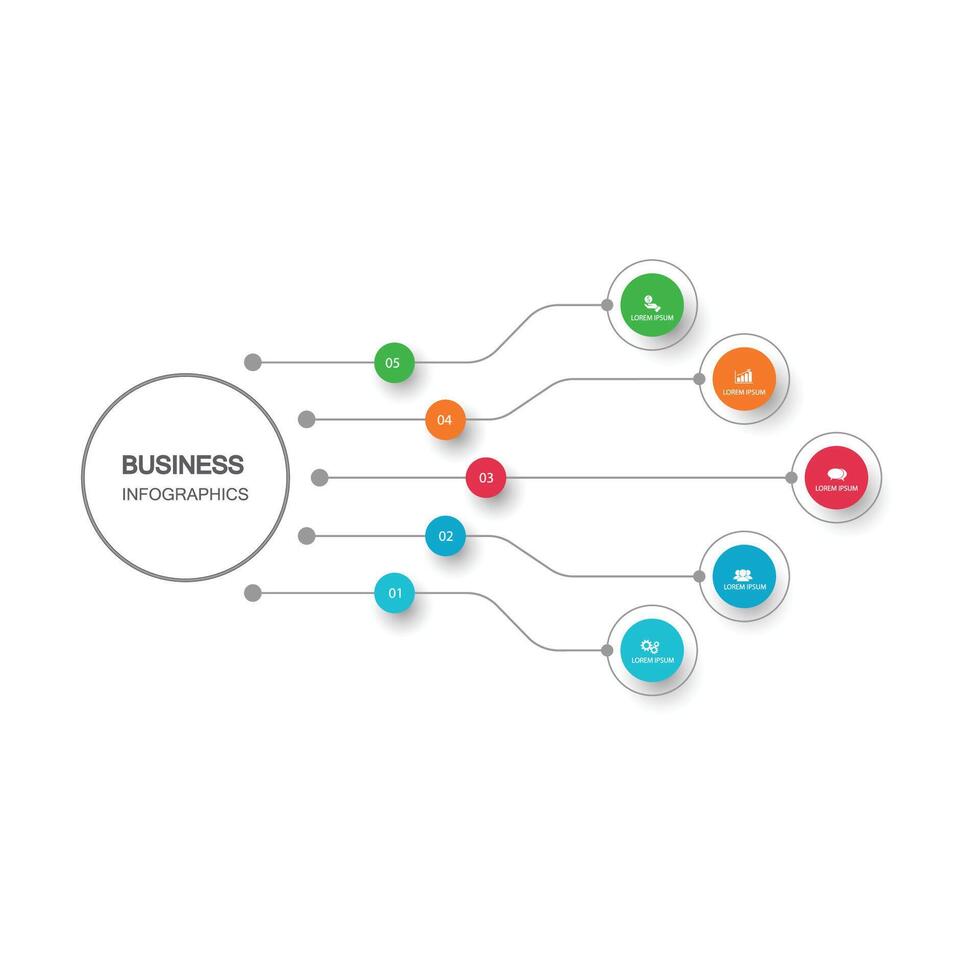 BUSINESS
INFOGRAPHICS

05
LOREM IPSUM

04
LOREM IPSUM

03
LOREM IPSUM

02
LOREM IPSUM

01
LOREM IPSUM