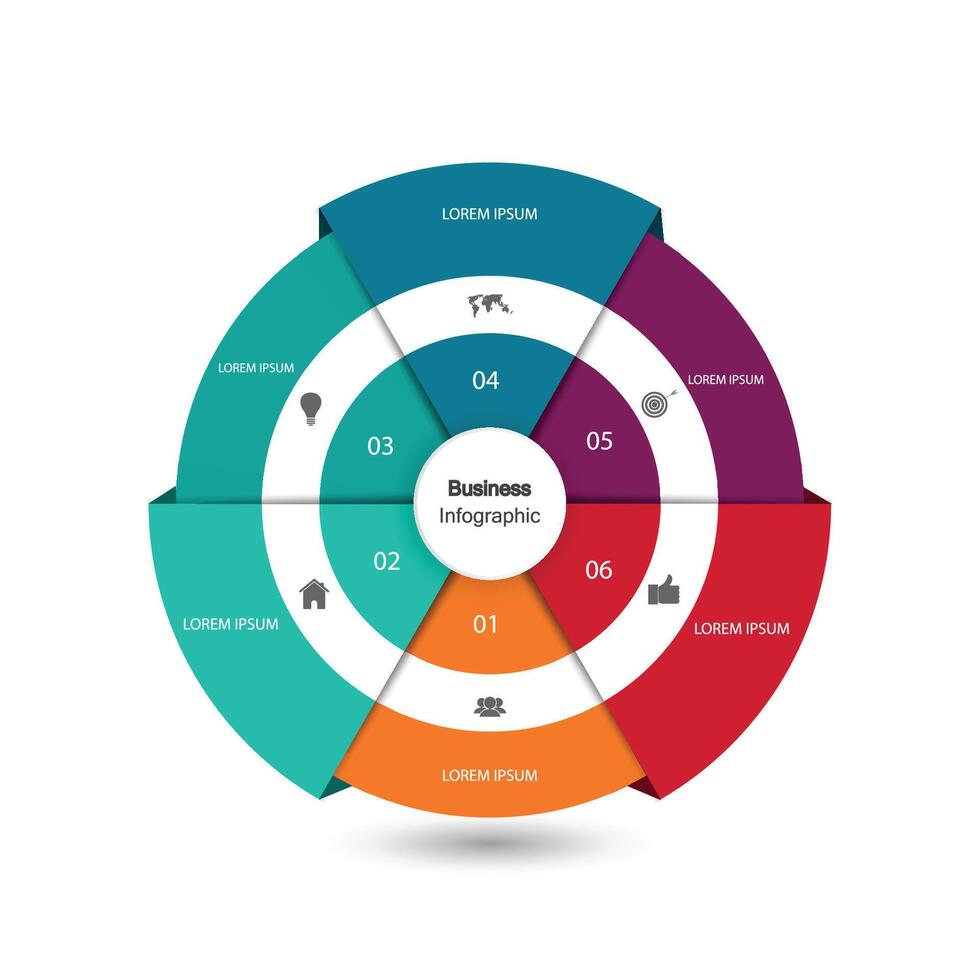 LOREM IPSUM

LOREM IPSUM

LOREM IPSUM

04

03

05

Business
Infographic

02

06

01

LOREM IPSUM

LOREM IPSUM

LOREM IPSUM