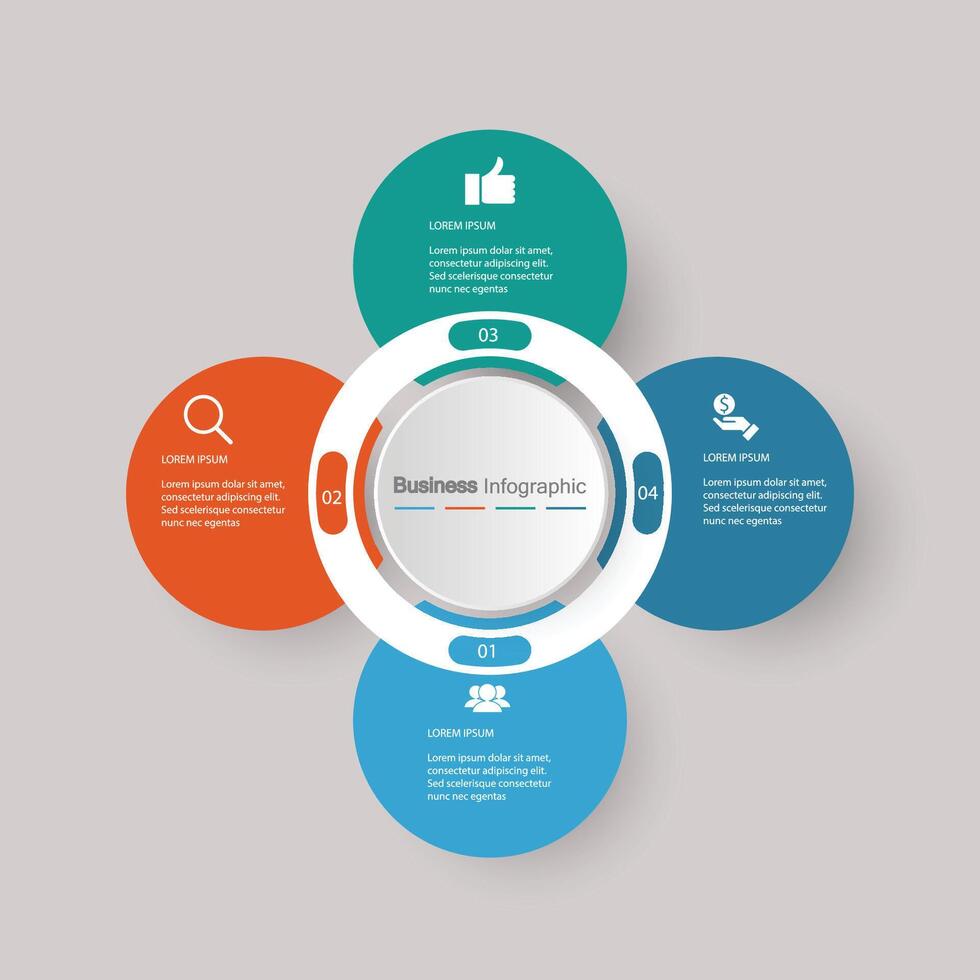 LOREM IPSUM

Lorem ipsum dolar sit amet, consectetur adipiscing elit. Sed scelerisque consectetur nunc nec egentas

03

LOREM IPSUM

Lorem ipsum dolar sit amet, consectetur adipiscing elit. Sed scelerisque consectetur nunc nec egentas

02

Business Infographic

04

LOREM IPSUM

Lorem ipsum dolar sit amet, consectetur adipiscing elit. Sed scelerisque consectetur nunc nec egentas

01

LOREM IPSUM

Lorem ipsum dolar sit amet, consectetur adipiscing elit. Sed scelerisque consectetur nunc nec egentas