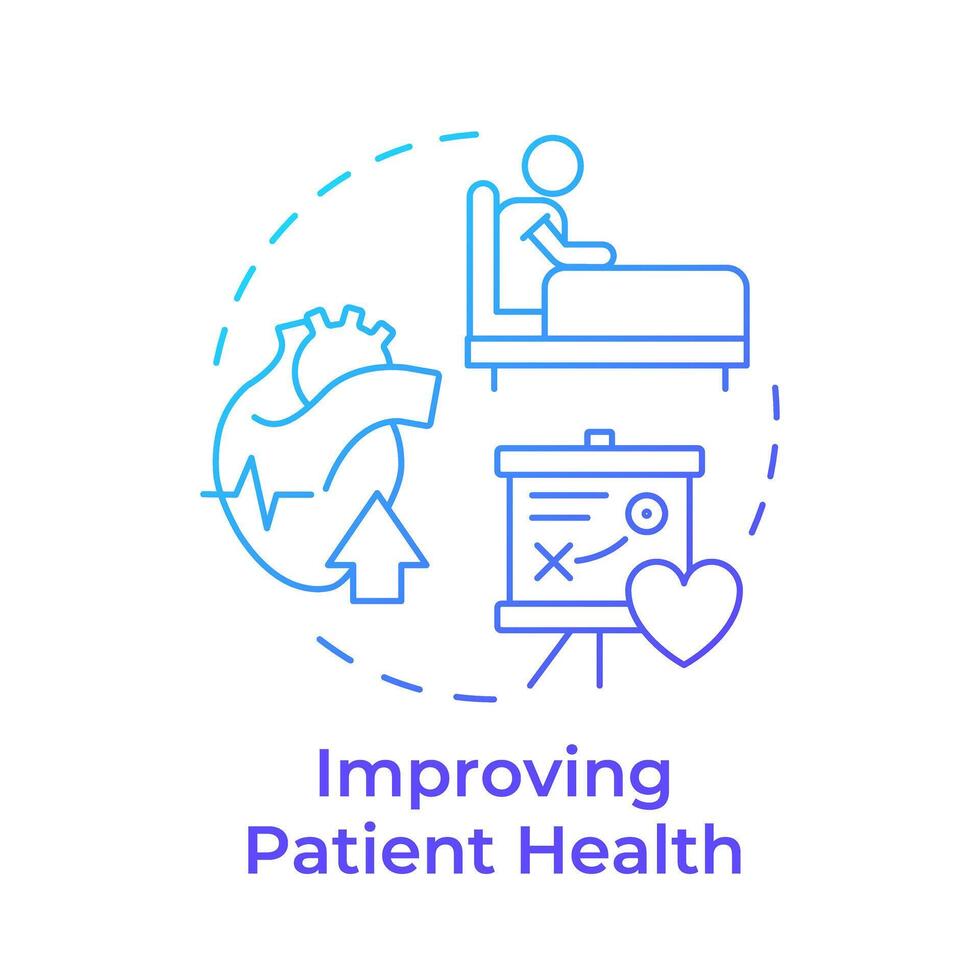 Improving
Patient Health