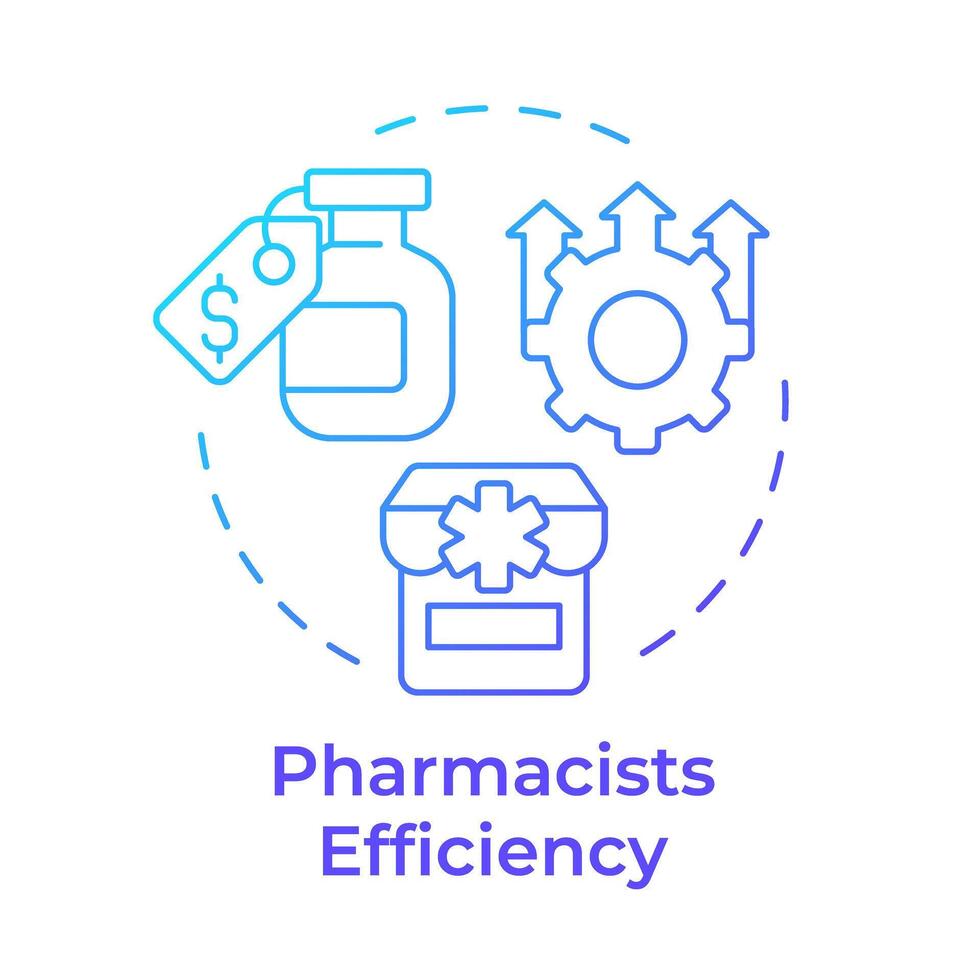 $

Pharmacists Efficiency