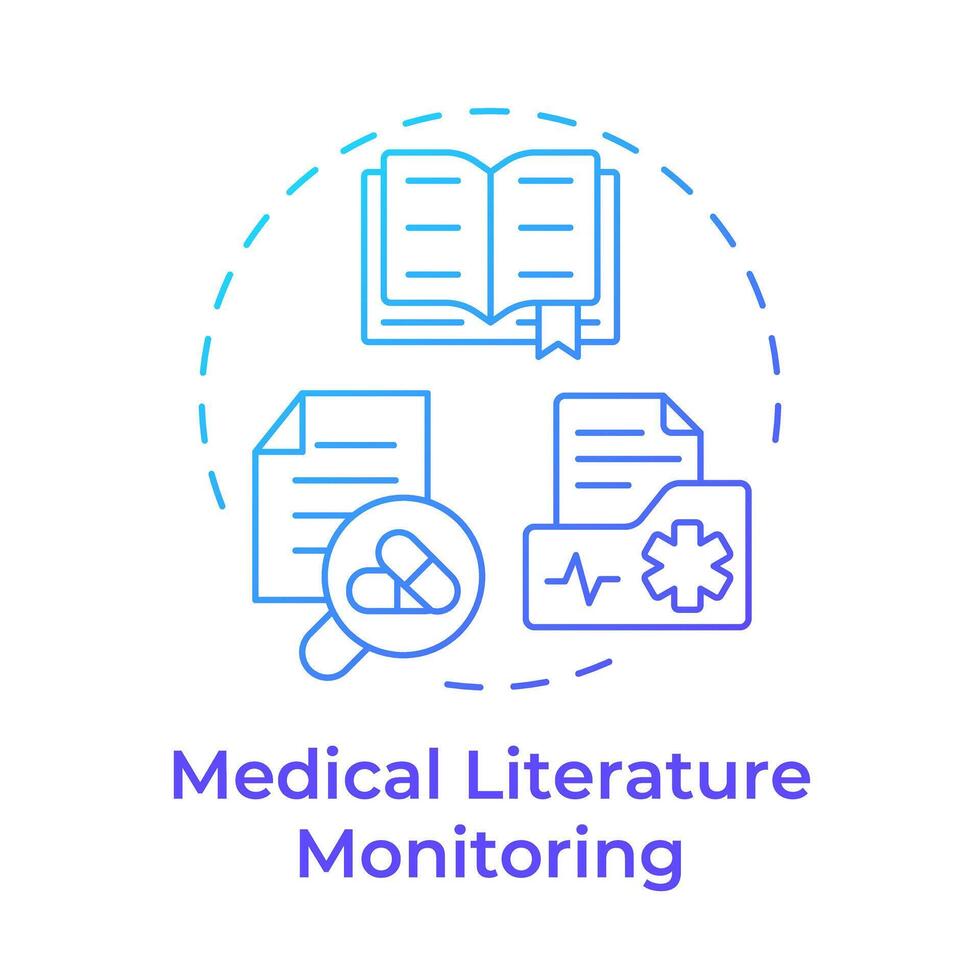 Medical Literature Monitoring