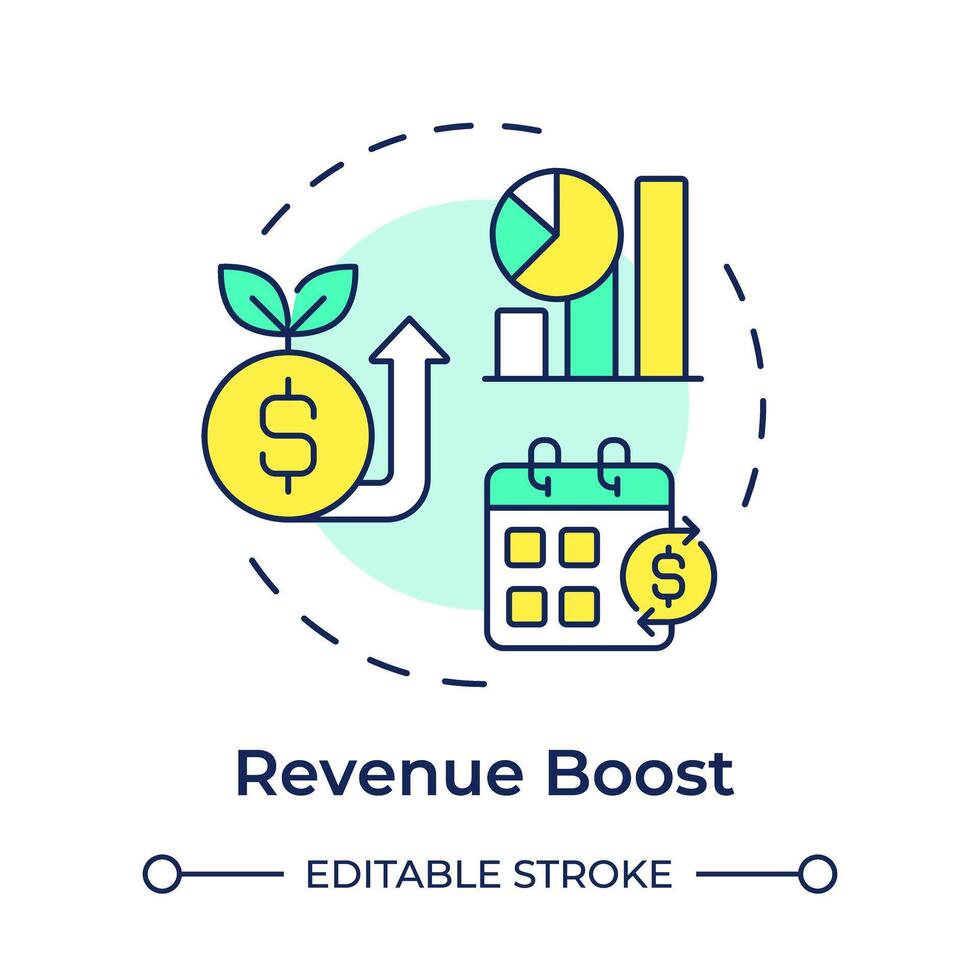 $
$
Revenue Boost
EDITABLE STROKE