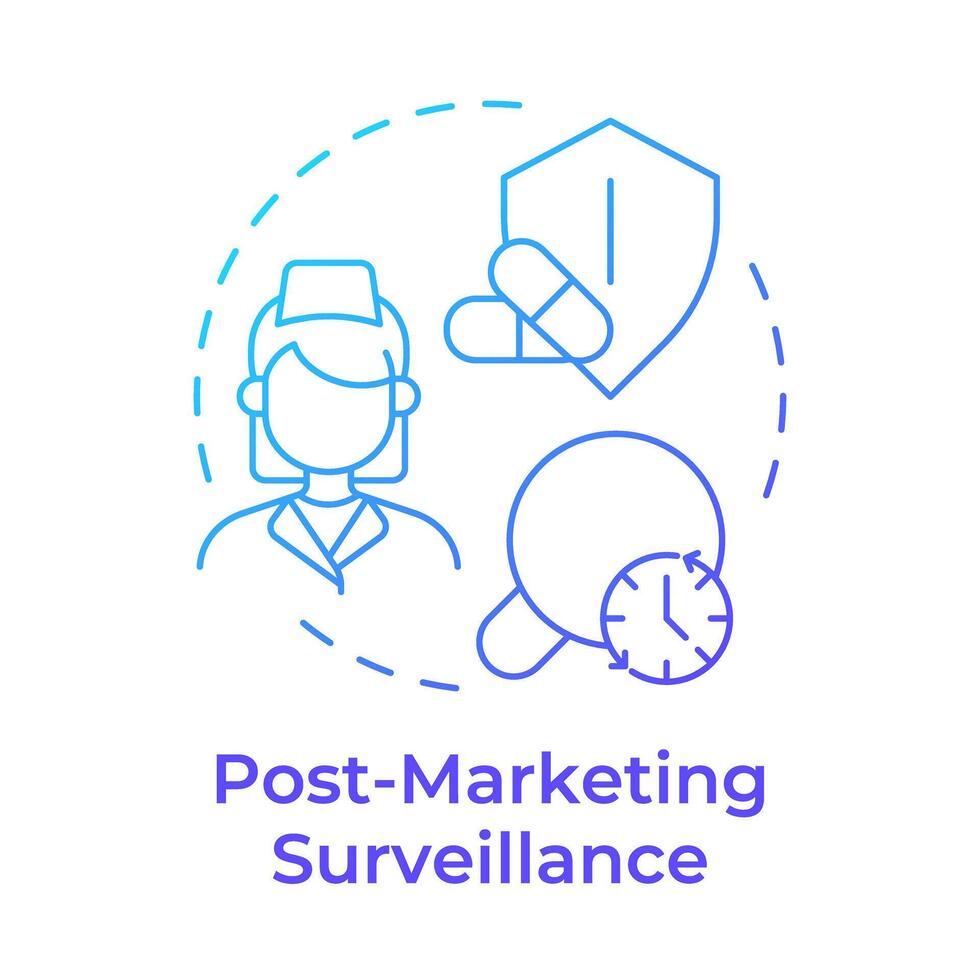 Post-Marketing Surveillance