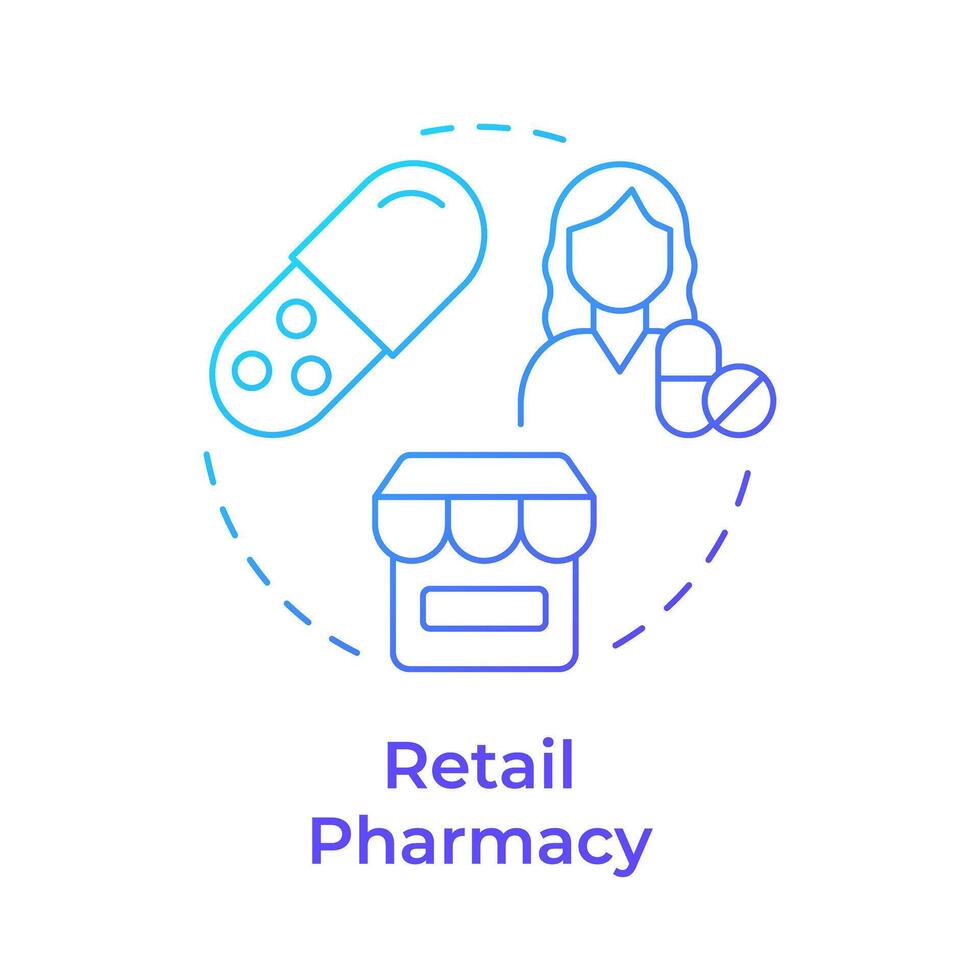 Retail
Pharmacy