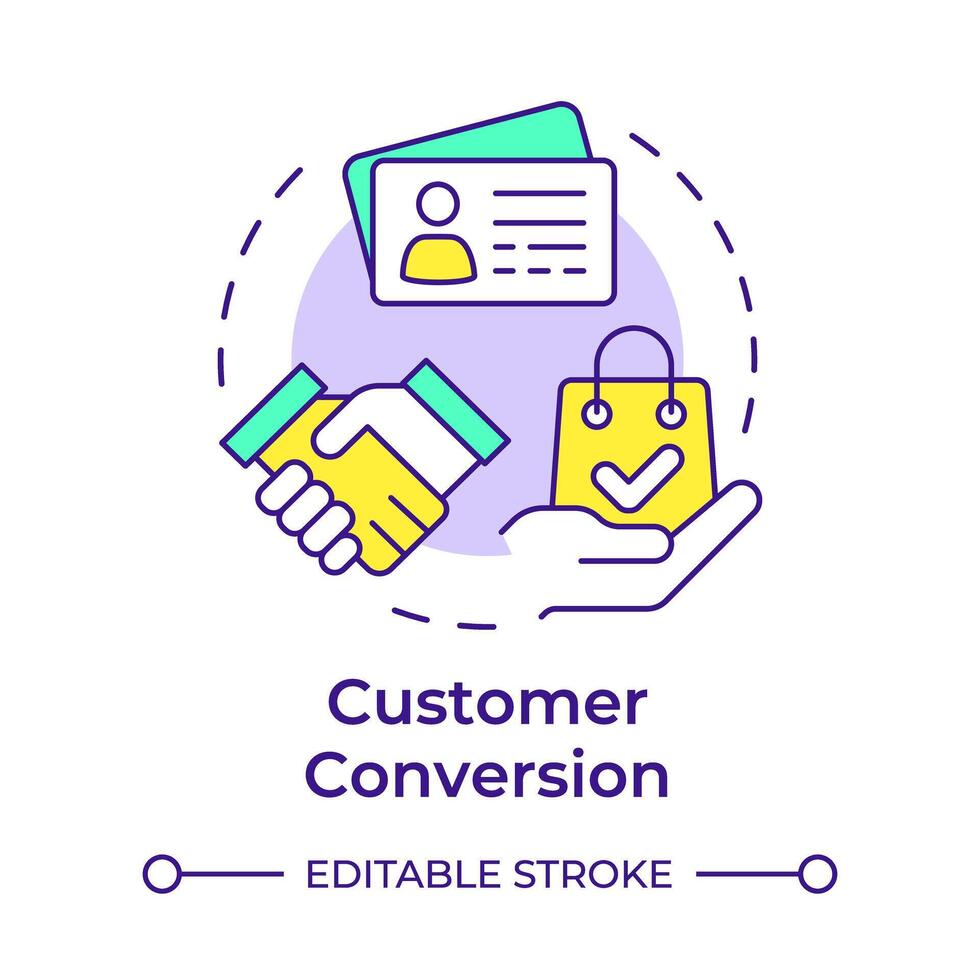 Customer Conversion

EDITABLE STROKE