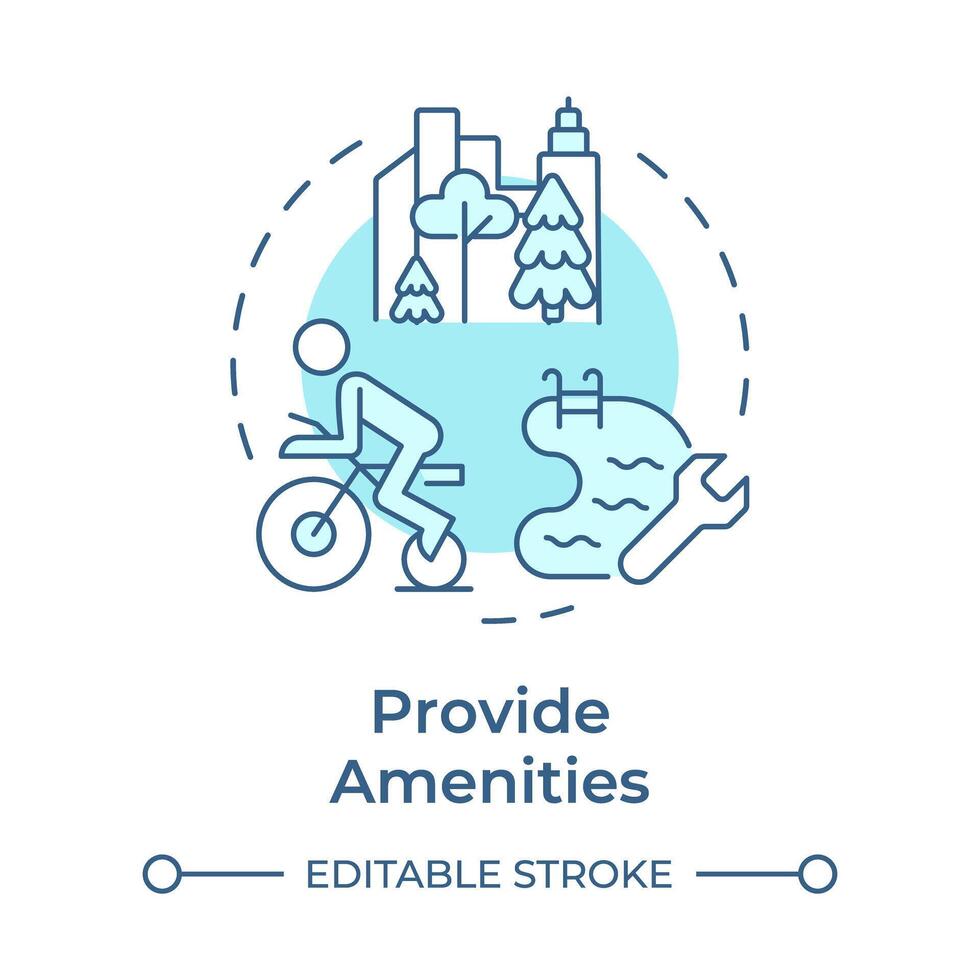 Provide Amenities

EDITABLE STROKE