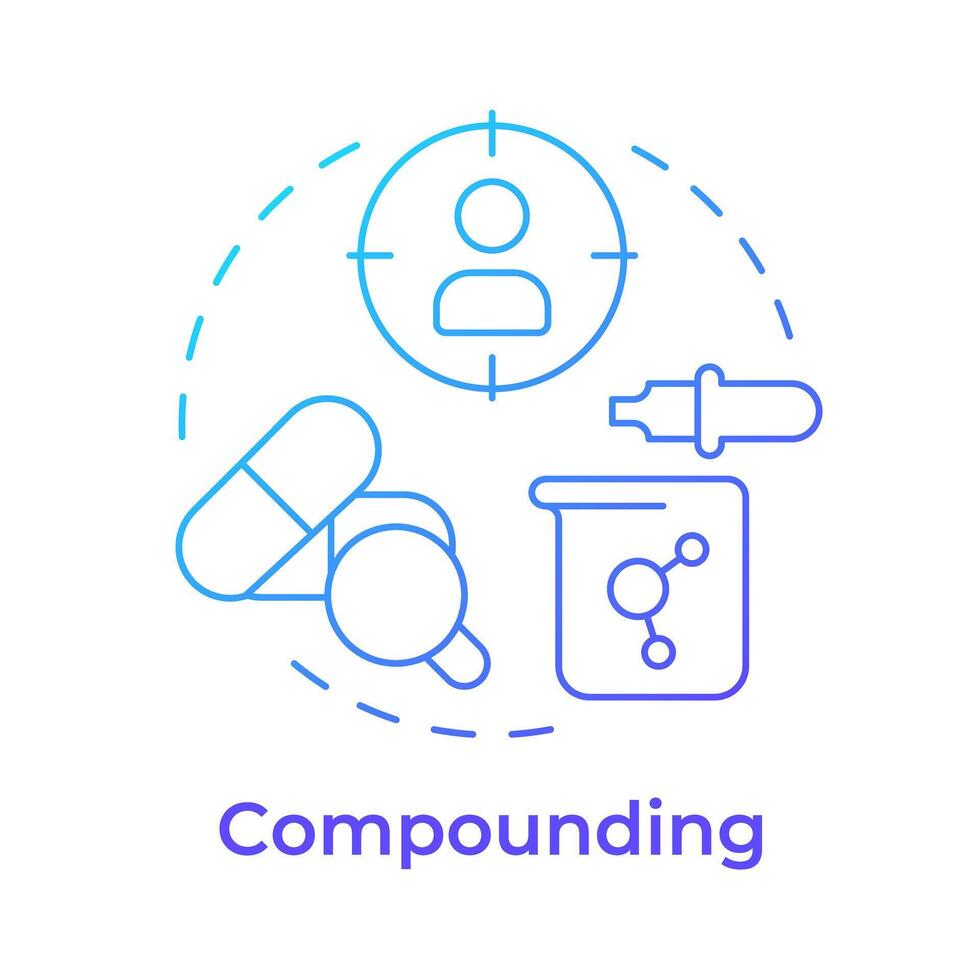 Compounding