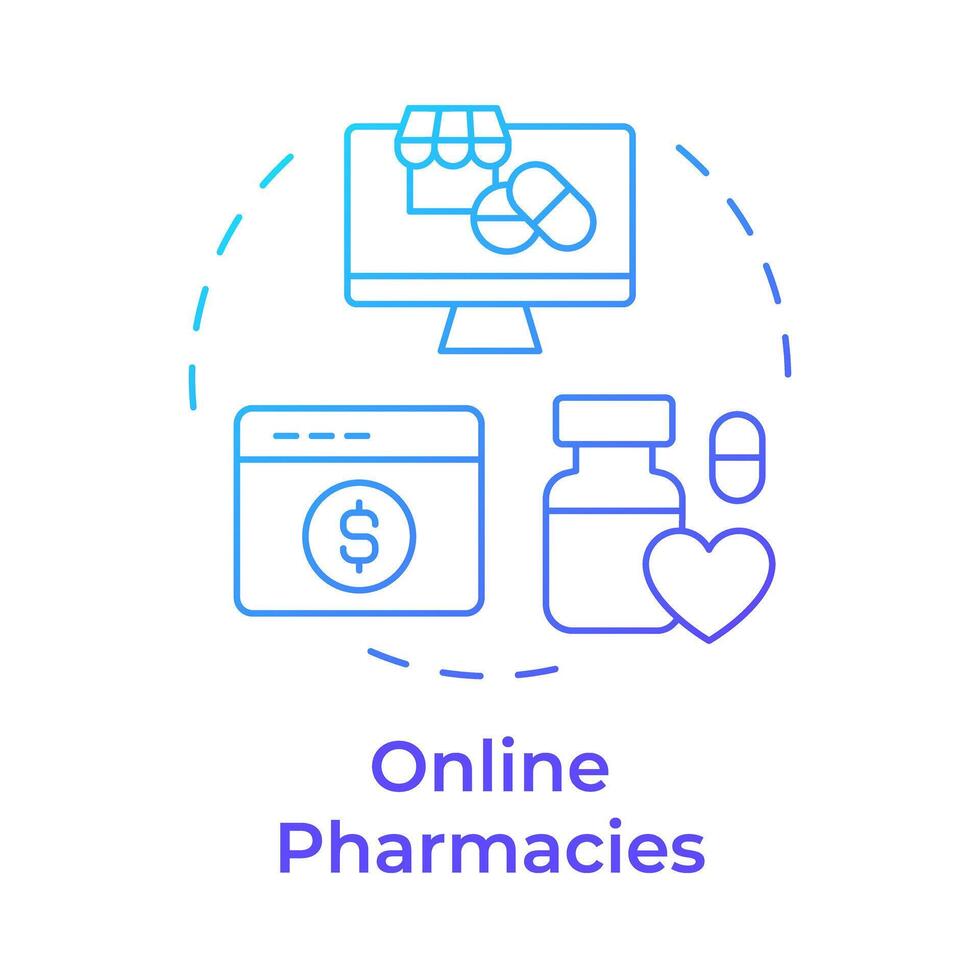 $
Online Pharmacies