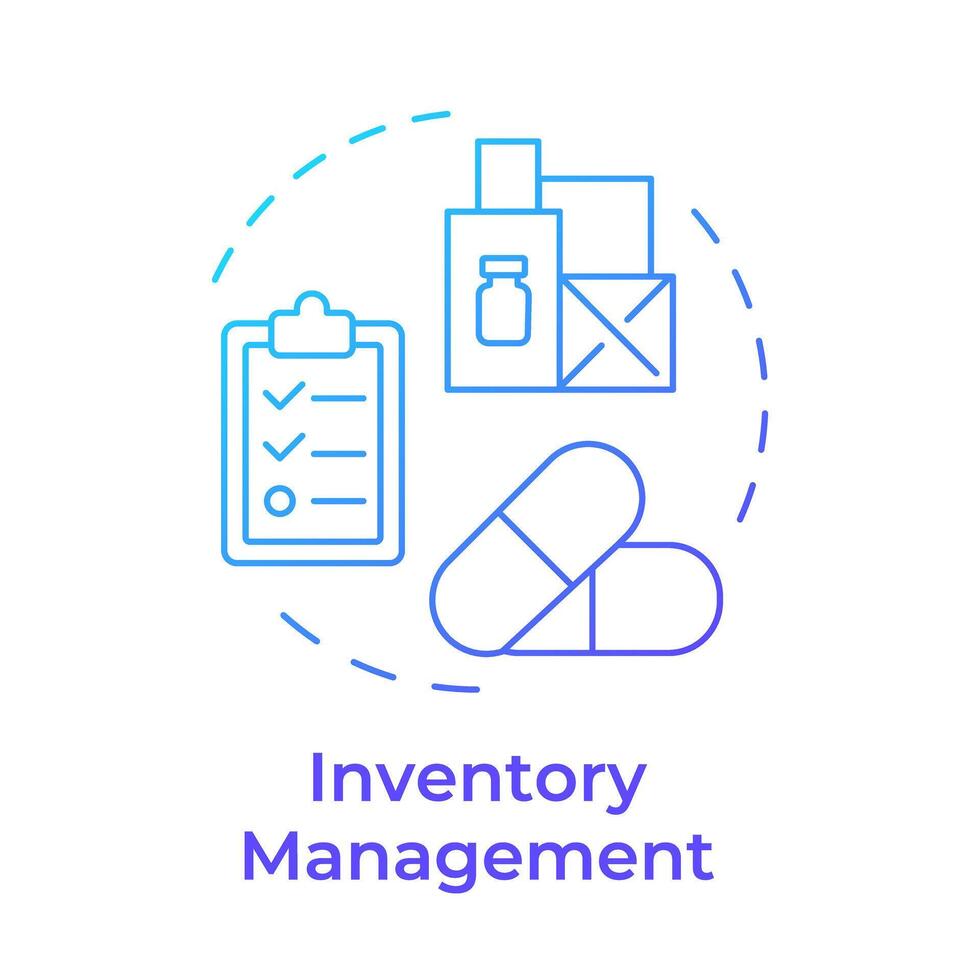 Inventory Management