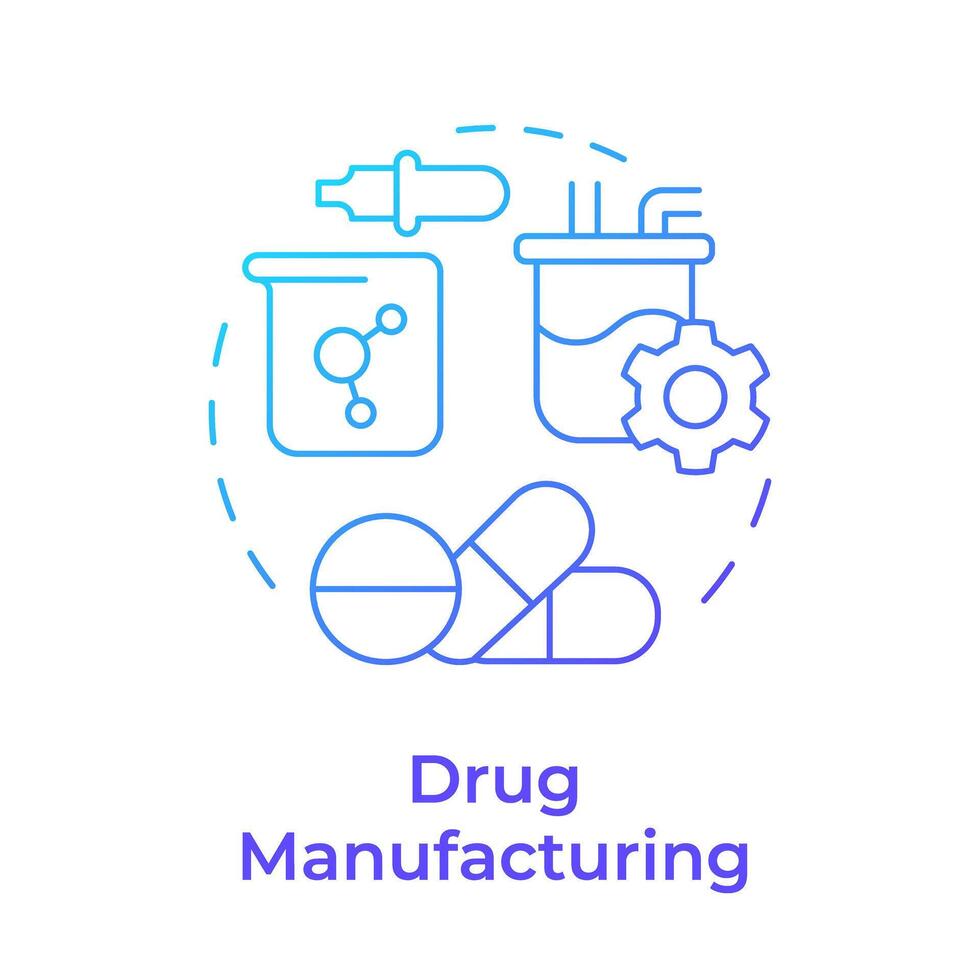 Drug
Manufacturing