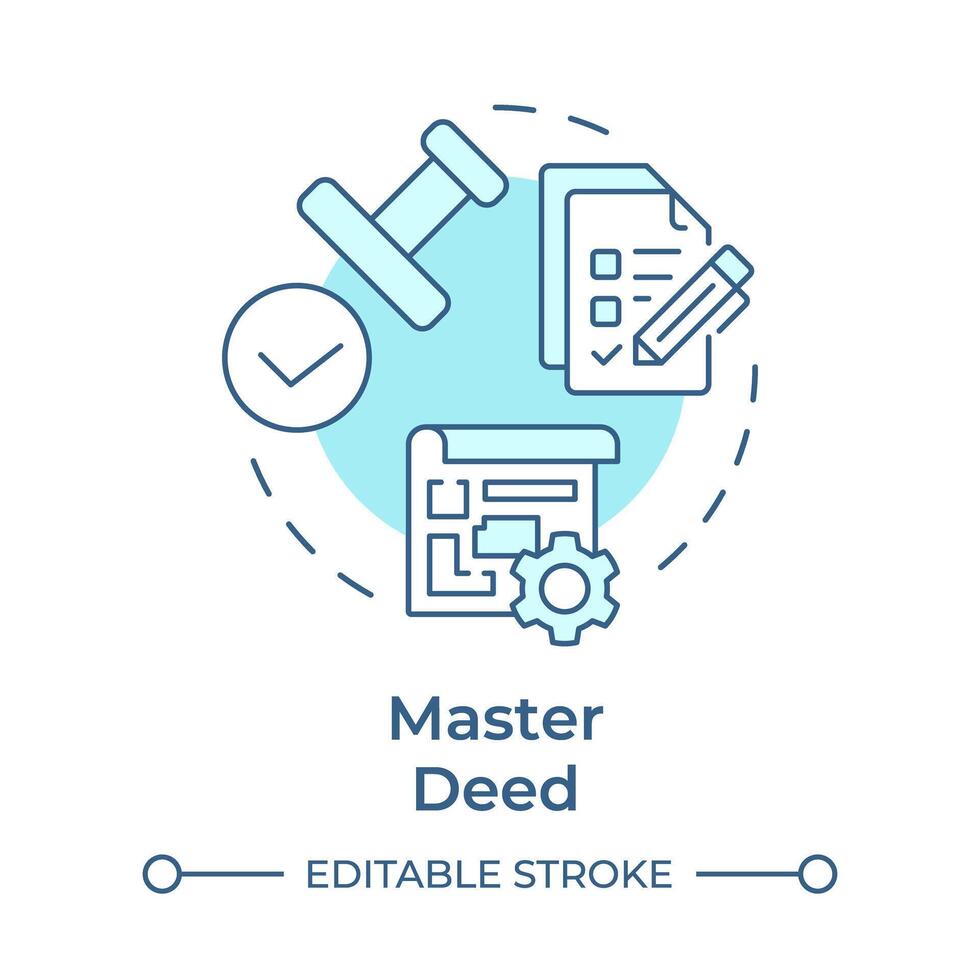 Master Deed

EDITABLE STROKE