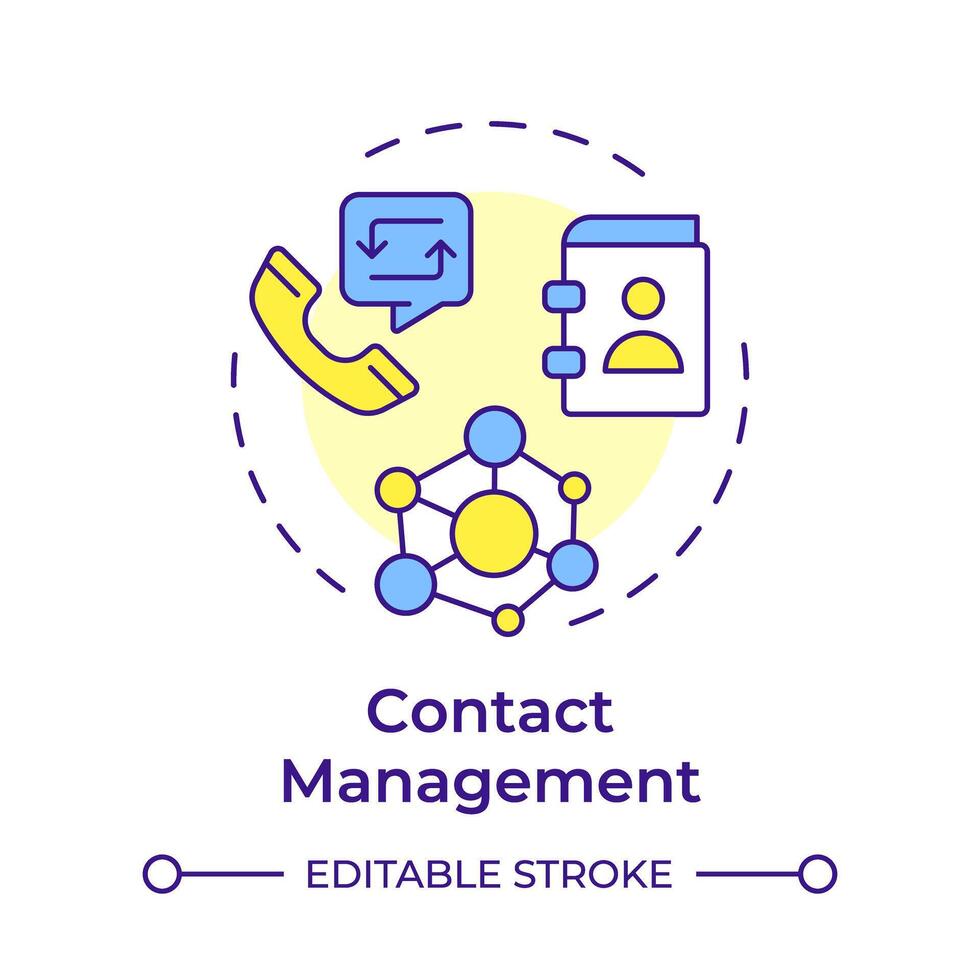 Contact Management

EDITABLE STROKE