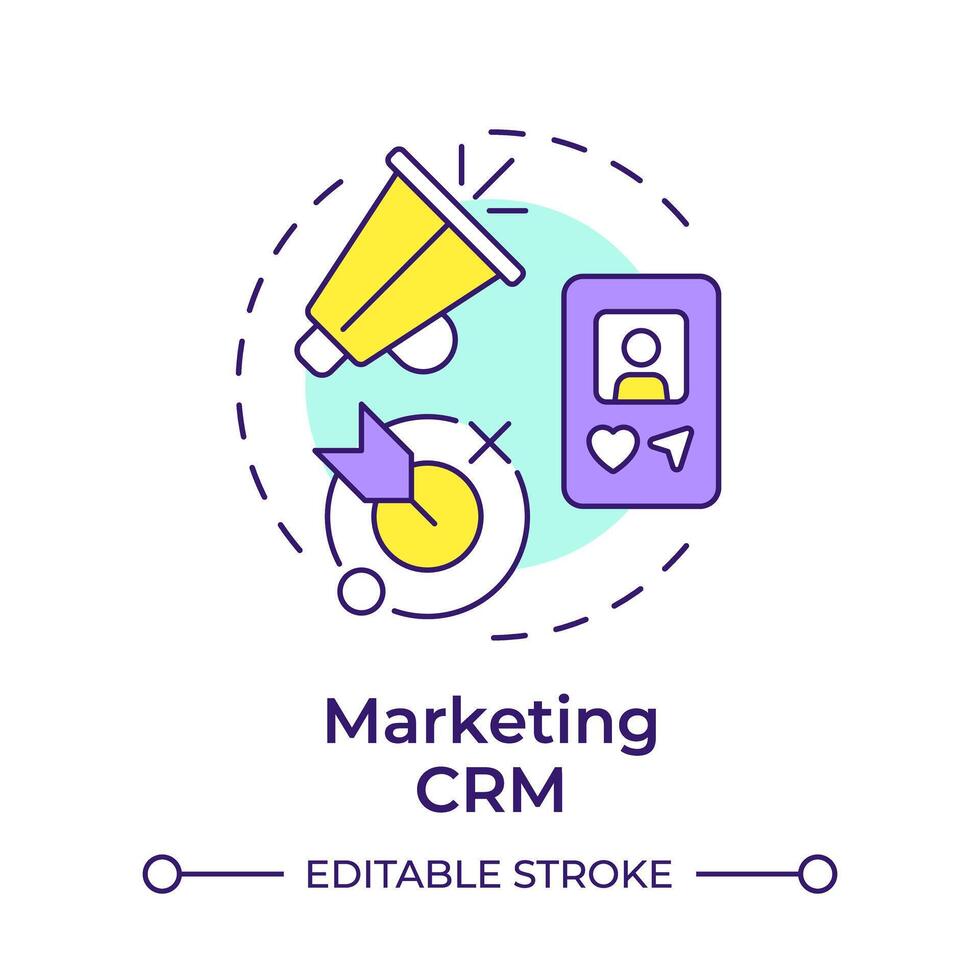 Marketing CRM

EDITABLE STROKE