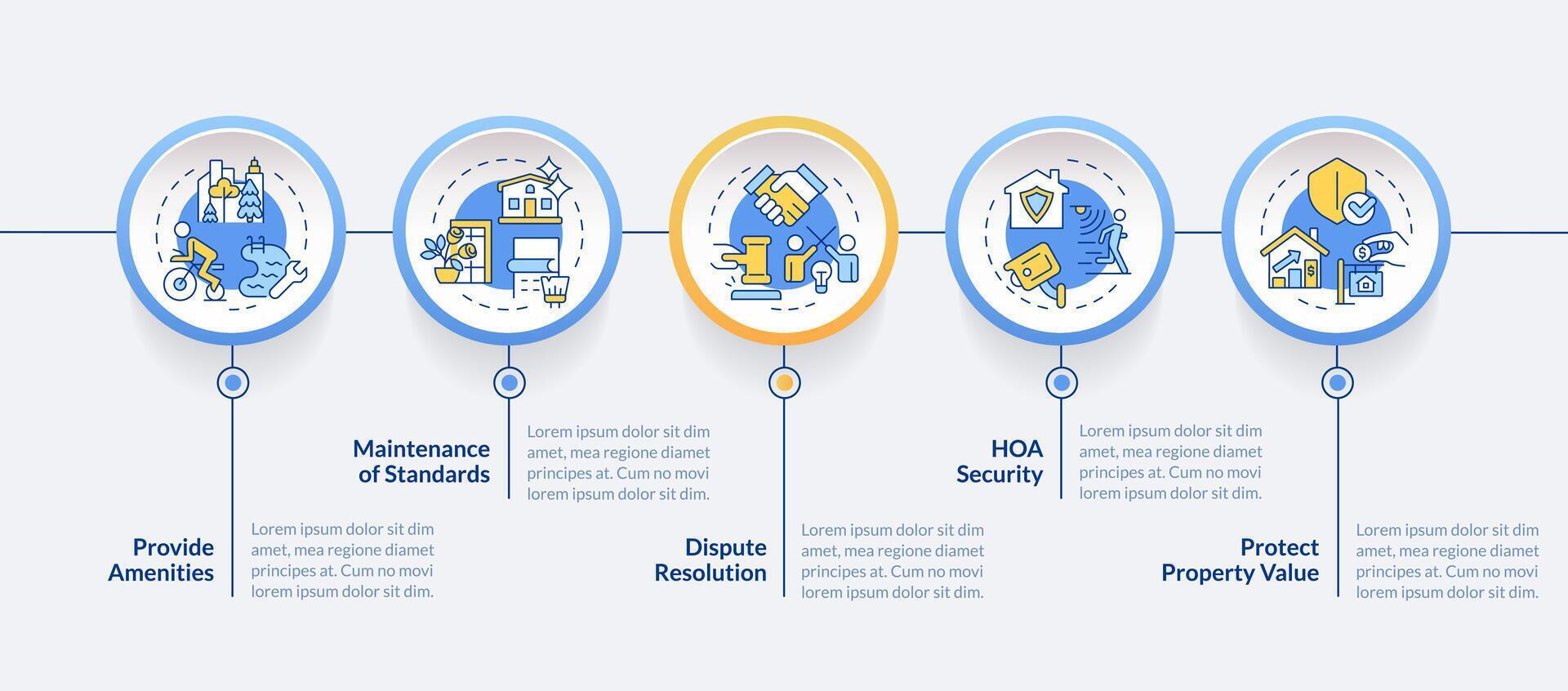 Provide Amenities

Lorem ipsum dolor sit dim amet, mea regione diamet principes at. Cum no movi lorem ipsum dolor sit dim.

Maintenance of Standards

Lorem ipsum dolor sit dim amet, mea regione diamet principes at. Cum no movi lorem ipsum dolor sit dim.

Dispute Resolution

Lorem ipsum dolor sit dim amet, mea regione diamet principes at. Cum no movi lorem ipsum dolor sit dim.

HOA Security

Lorem ipsum dolor sit dim amet, mea regione diamet principes at. Cum no movi lorem ipsum dolor sit dim.

Protect Property Value

Lorem ipsum dolor sit dim amet, mea regione diamet principes at. Cum no movi lorem ipsum dolor sit dim.