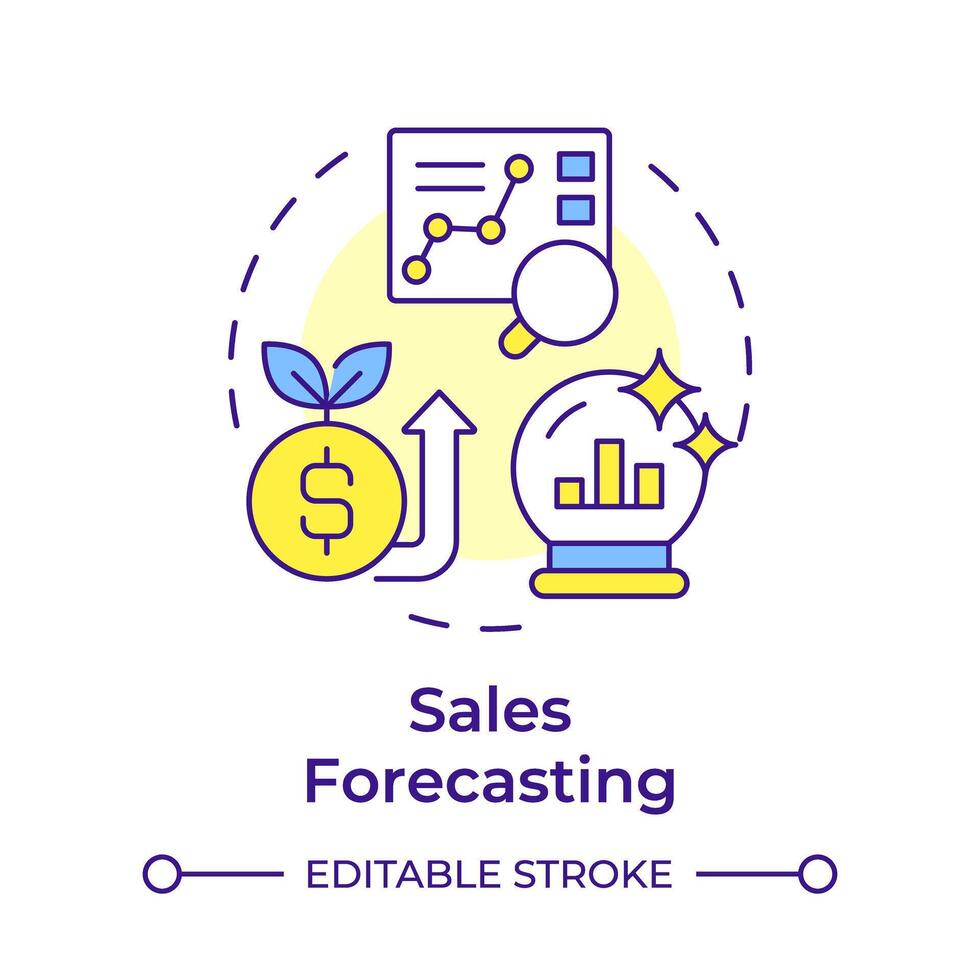 $

Sales Forecasting

EDITABLE STROKE