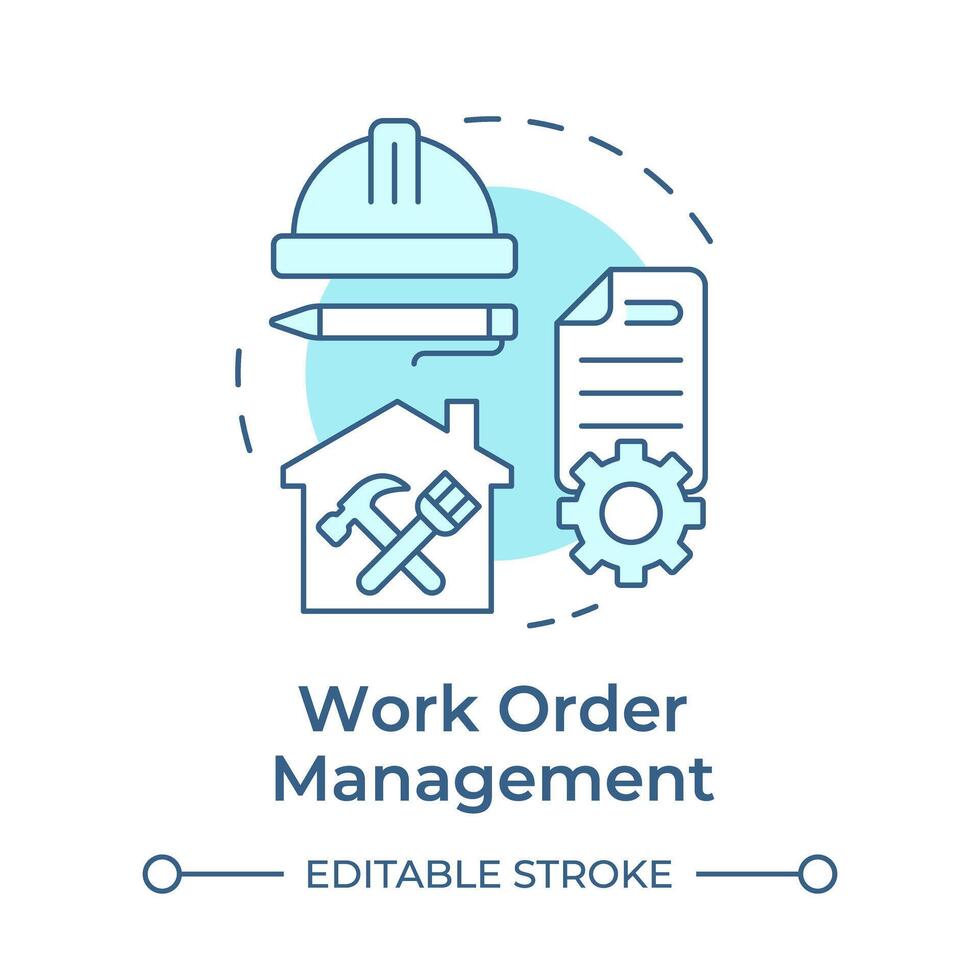 Work Order Management

EDITABLE STROKE