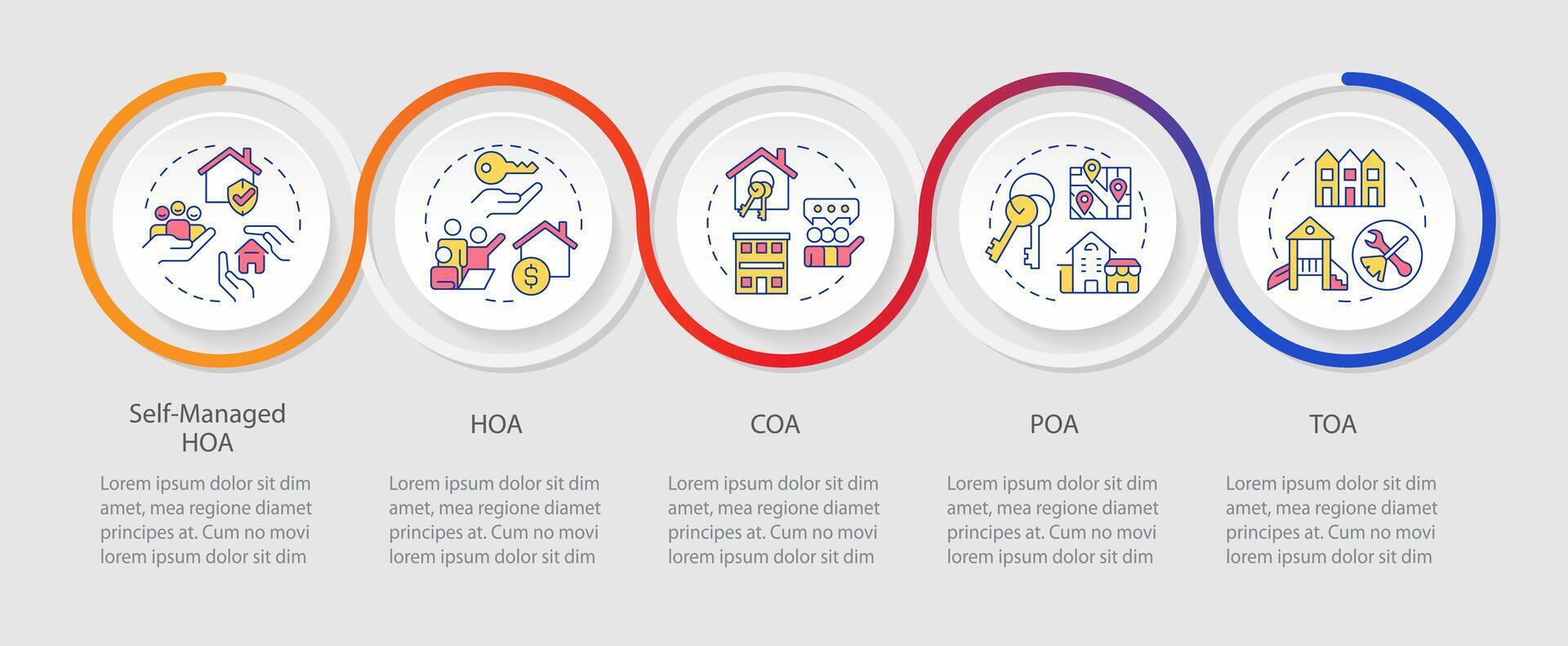 Self-Managed HOA

Lorem ipsum dolor sit dim amet, mea regione diamet principes at. Cum no movi lorem ipsum dolor sit dim

HOA

Lorem ipsum dolor sit dim amet, mea regione diamet principes at. Cum no movi lorem ipsum dolor sit dim

COA

Lorem ipsum dolor sit dim amet, mea regione diamet principes at. Cum no movi lorem ipsum dolor sit dim

POA

Lorem ipsum dolor sit dim amet, mea regione diamet principes at. Cum no movi lorem ipsum dolor sit dim

TOA

Lorem ipsum dolor sit dim amet, mea regione diamet principes at. Cum no movi lorem ipsum dolor sit dim