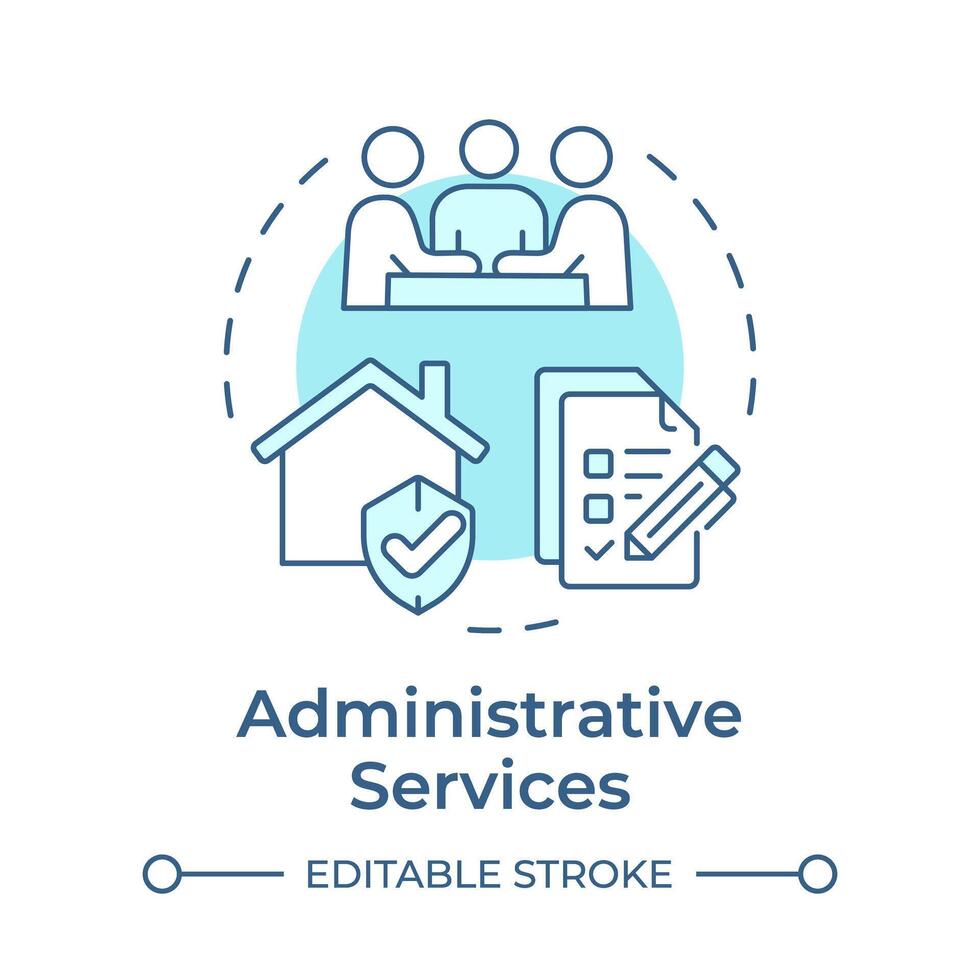 Administrative Services

EDITABLE STROKE