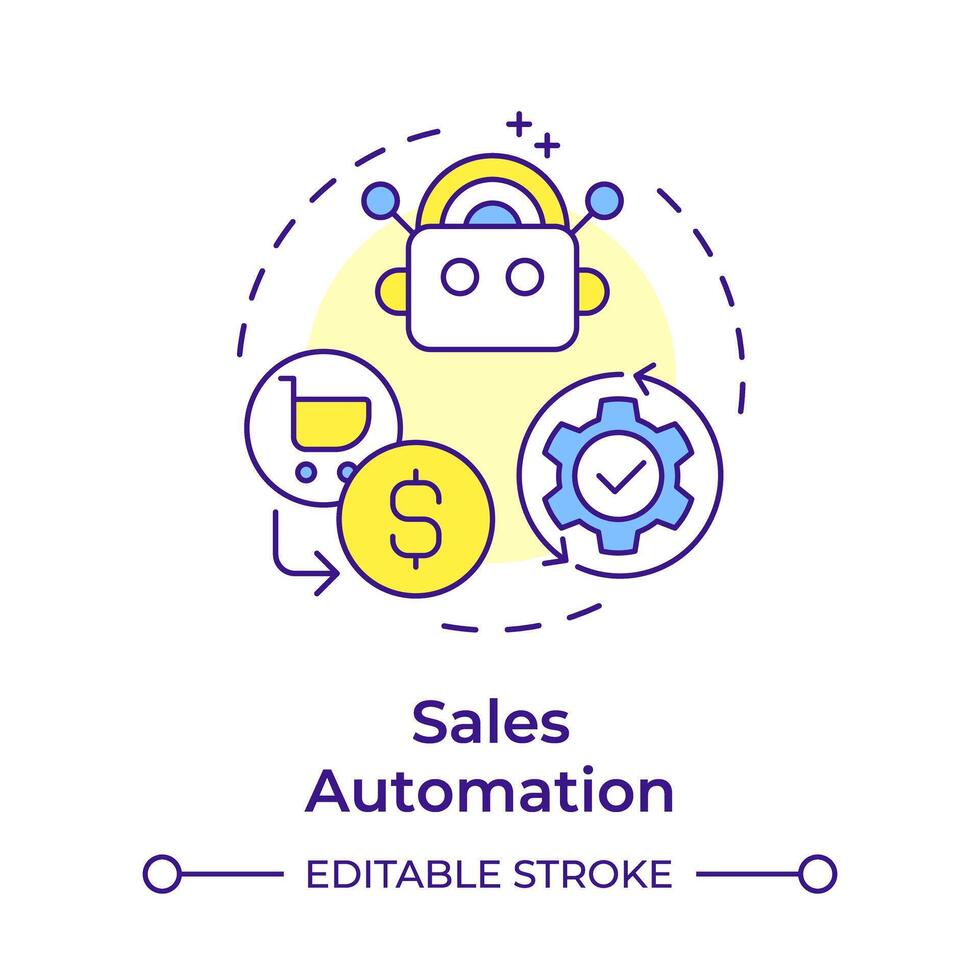 $

Sales Automation

EDITABLE STROKE