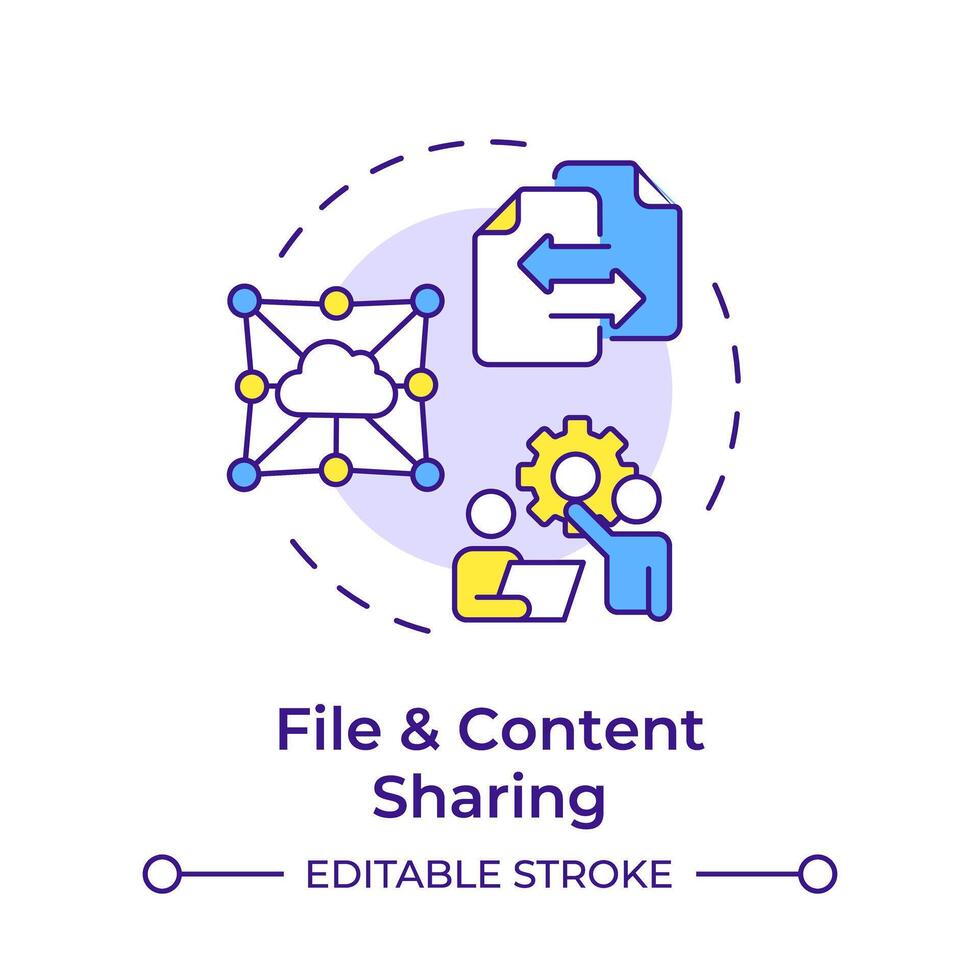 File & Content Sharing

EDITABLE STROKE