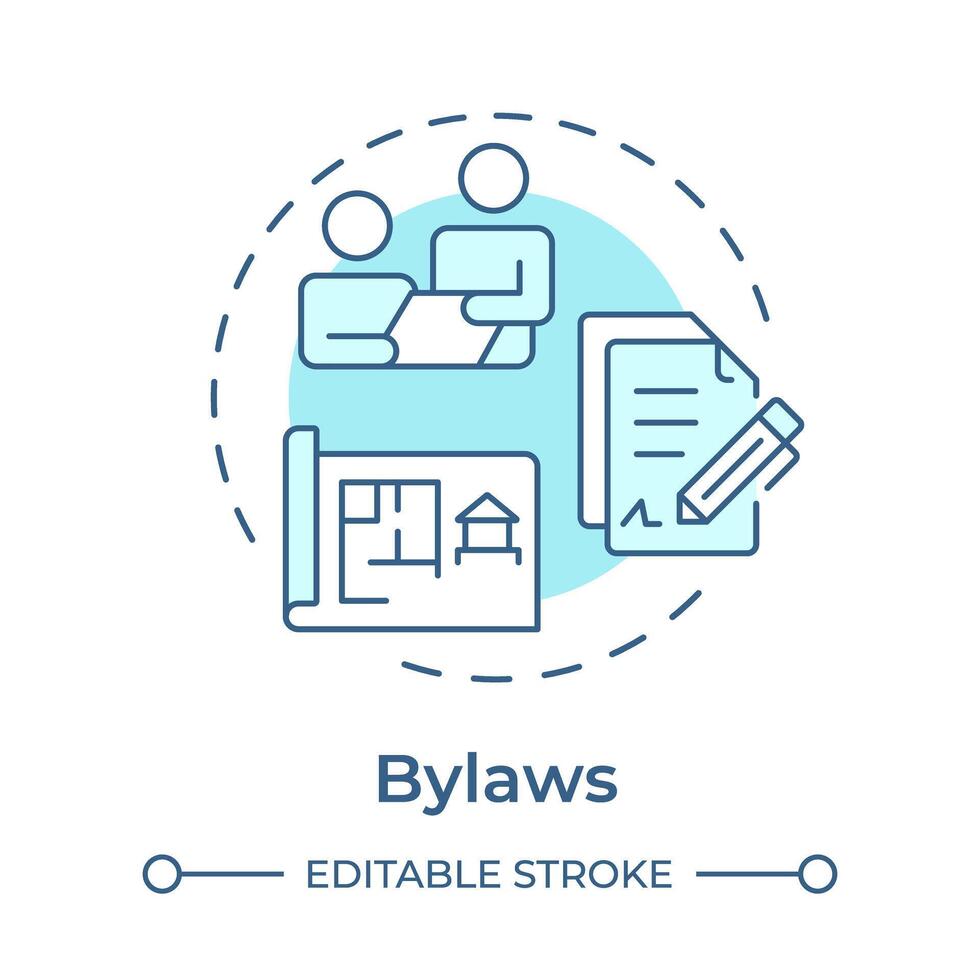 Bylaws

EDITABLE STROKE