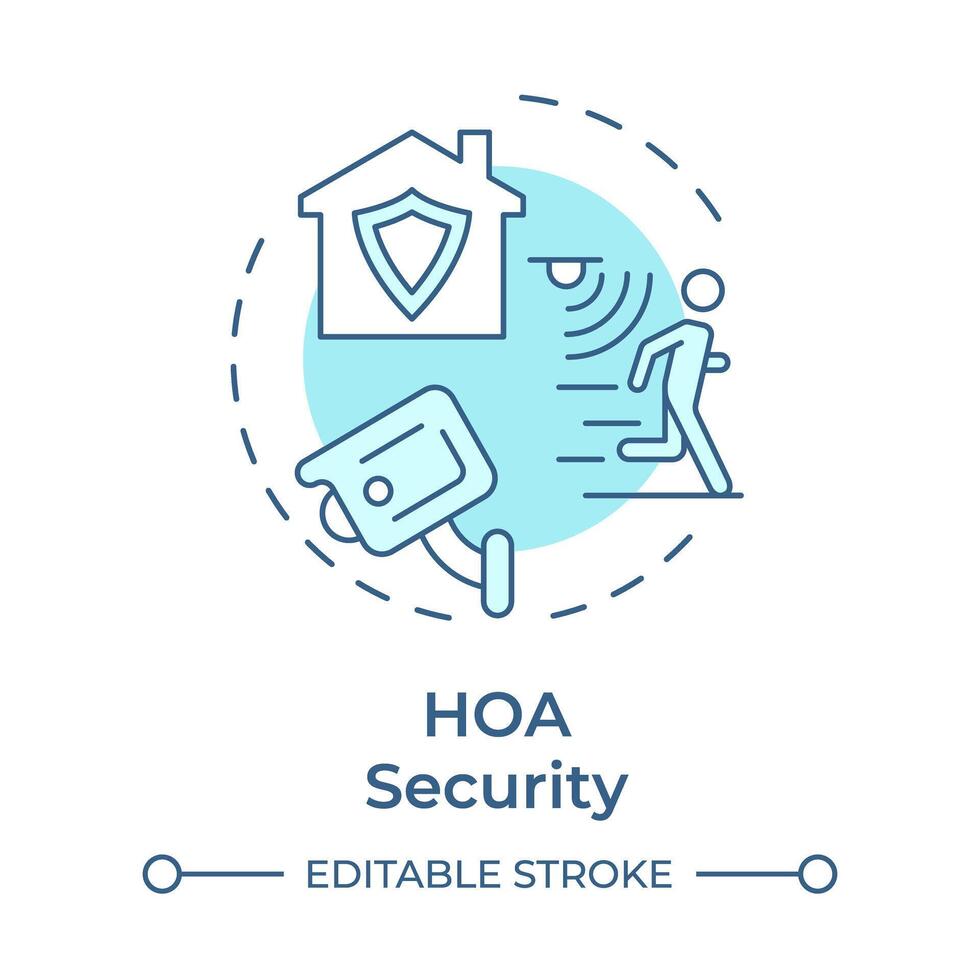 HOA
Security

EDITABLE STROKE