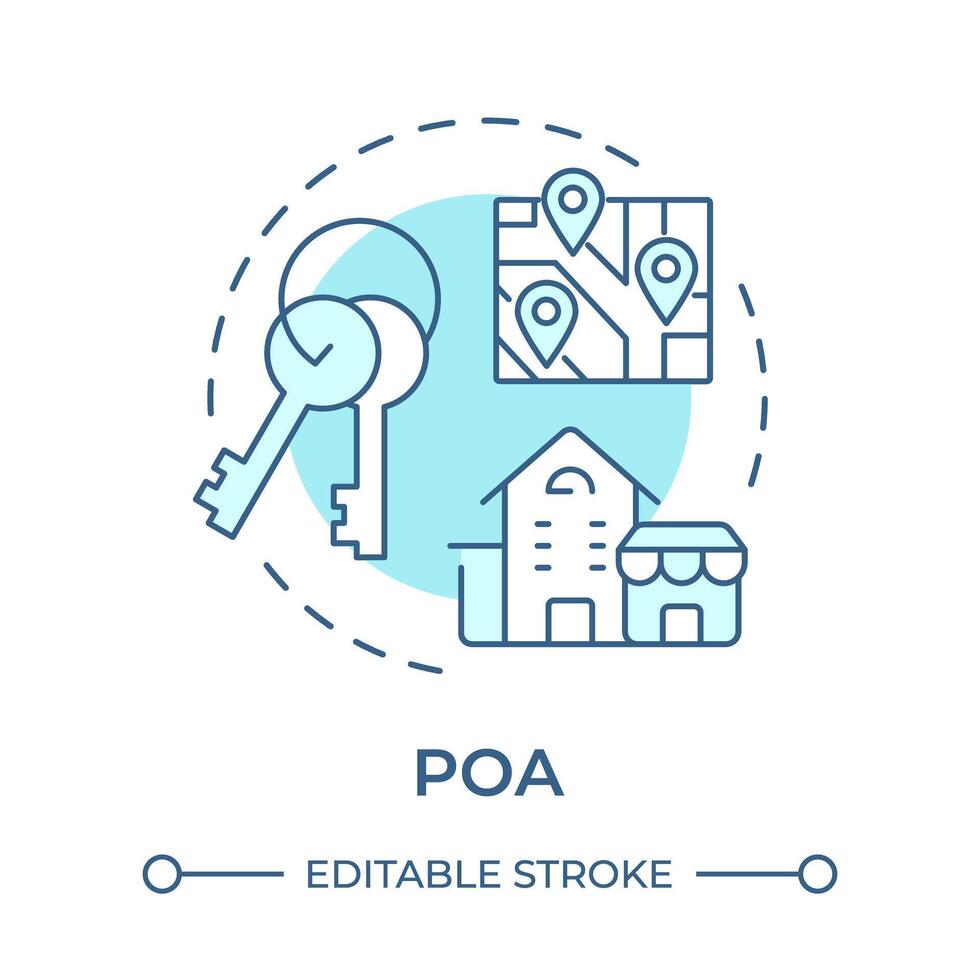 POA

EDITABLE STROKE