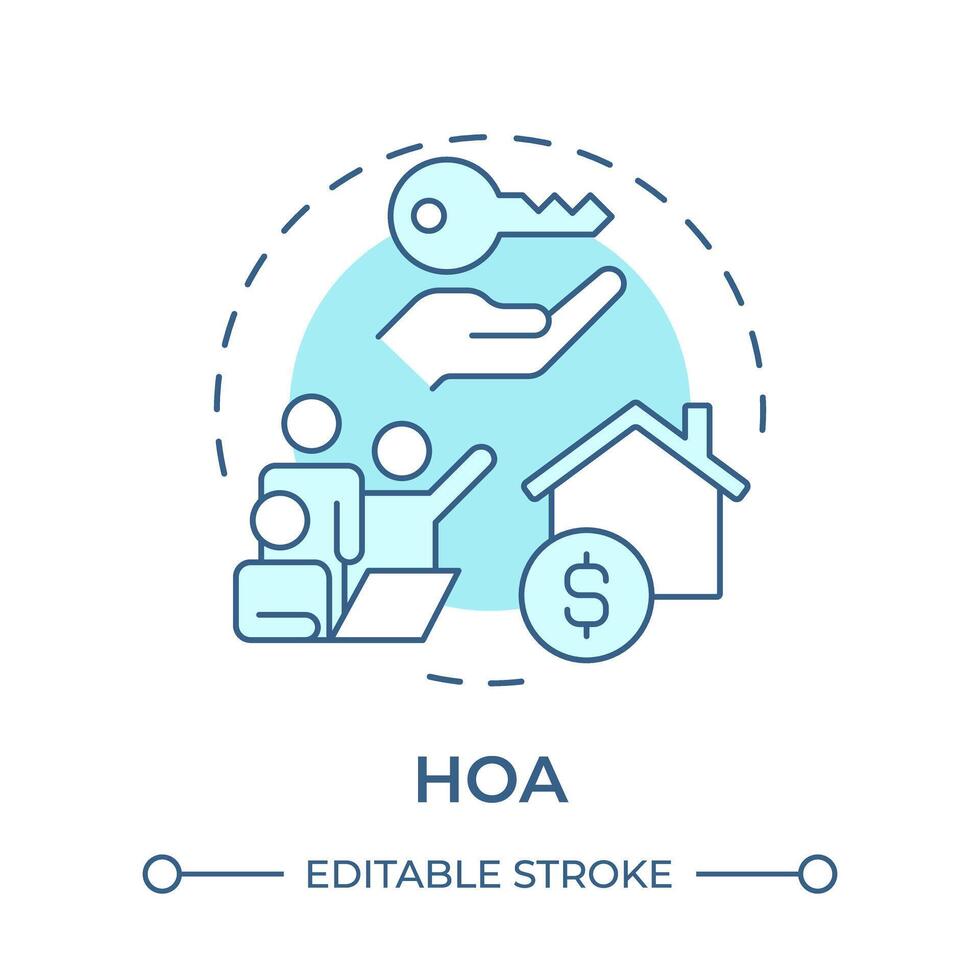 $

HOA

EDITABLE STROKE